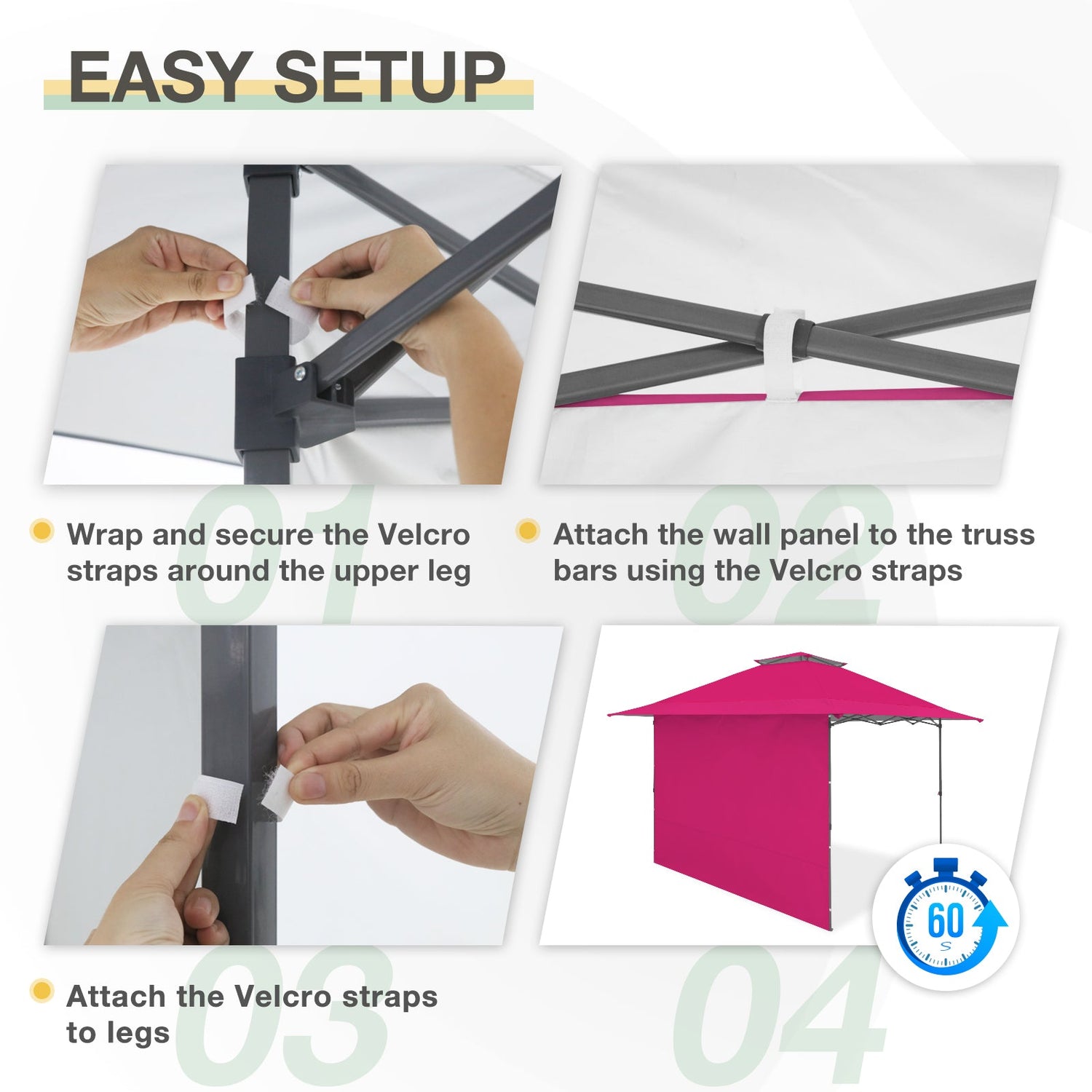 EASY SETUP

01

Wrap and secure the Velcro straps around the upper leg

02

Attach the wall panel to the truss bars using the Velcro straps

03

Attach the Velcro straps to legs

04

60 S