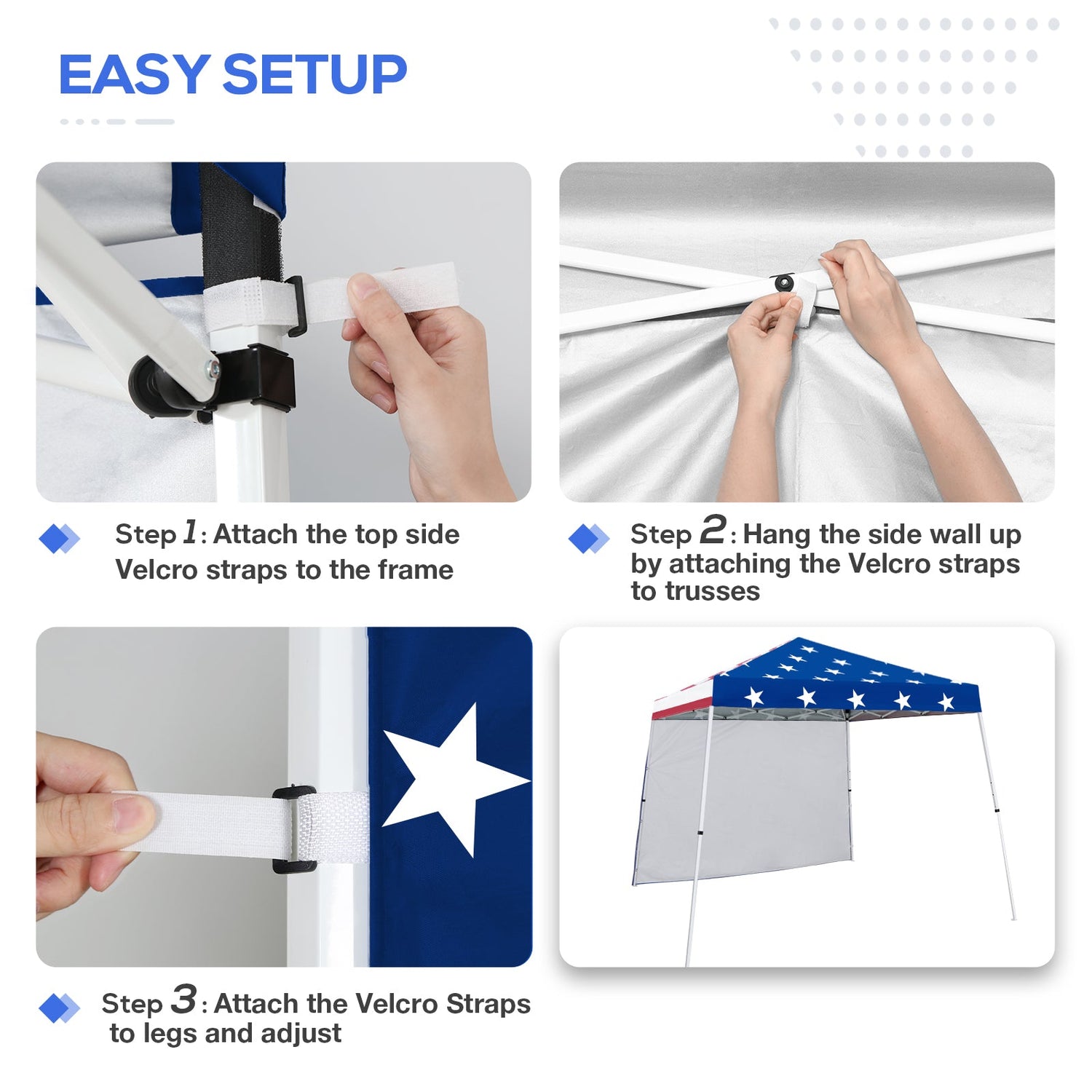 EASY SETUP

Step 1: Attach the top side Velcro straps to the frame

Step 2: Hang the side wall up by attaching the Velcro straps to trusses

Step 3: Attach the Velcro Straps to legs and adjust