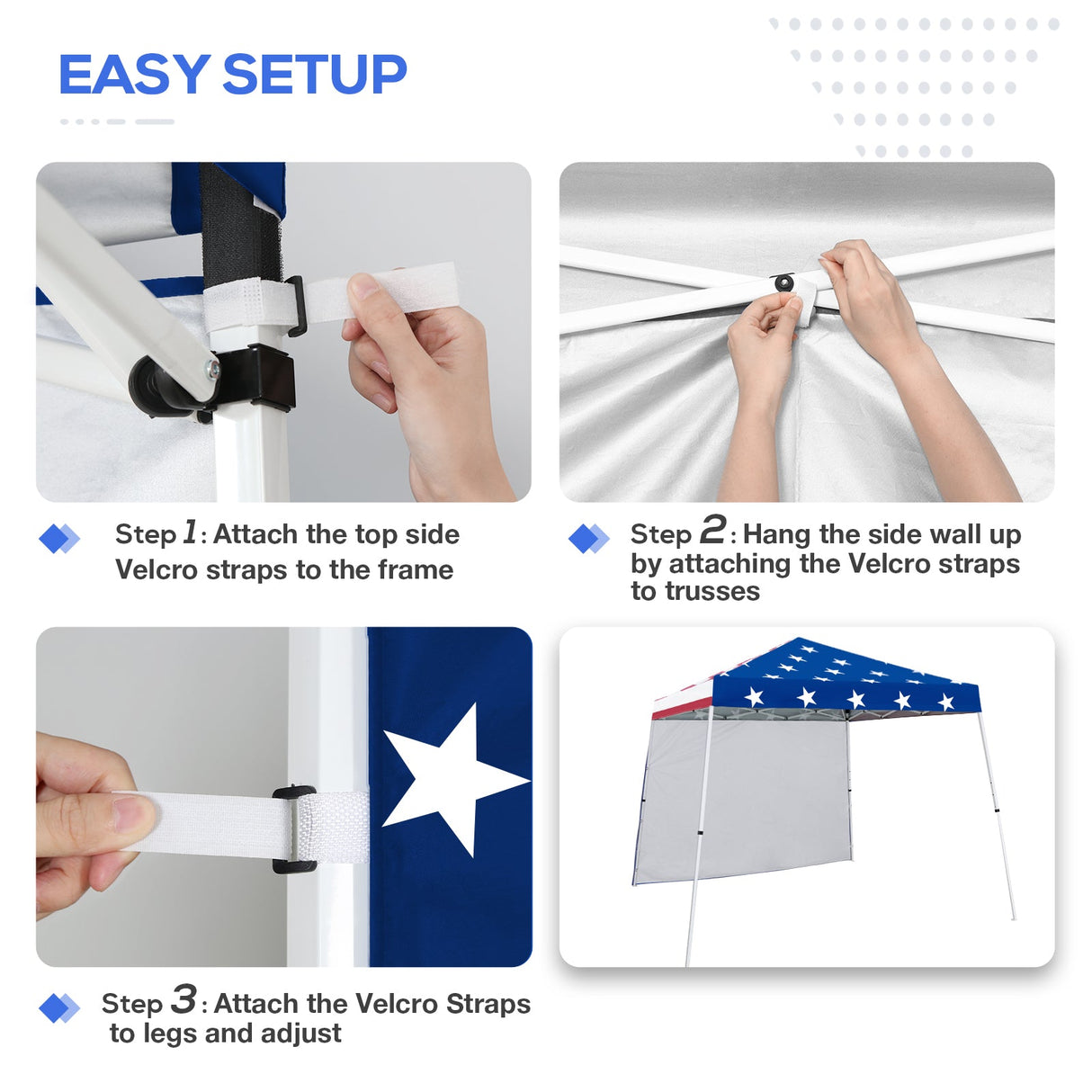 EASY SETUP

Step 1: Attach the top side Velcro straps to the frame

Step 2: Hang the side wall up by attaching the Velcro straps to trusses

Step 3: Attach the Velcro Straps to legs and adjust