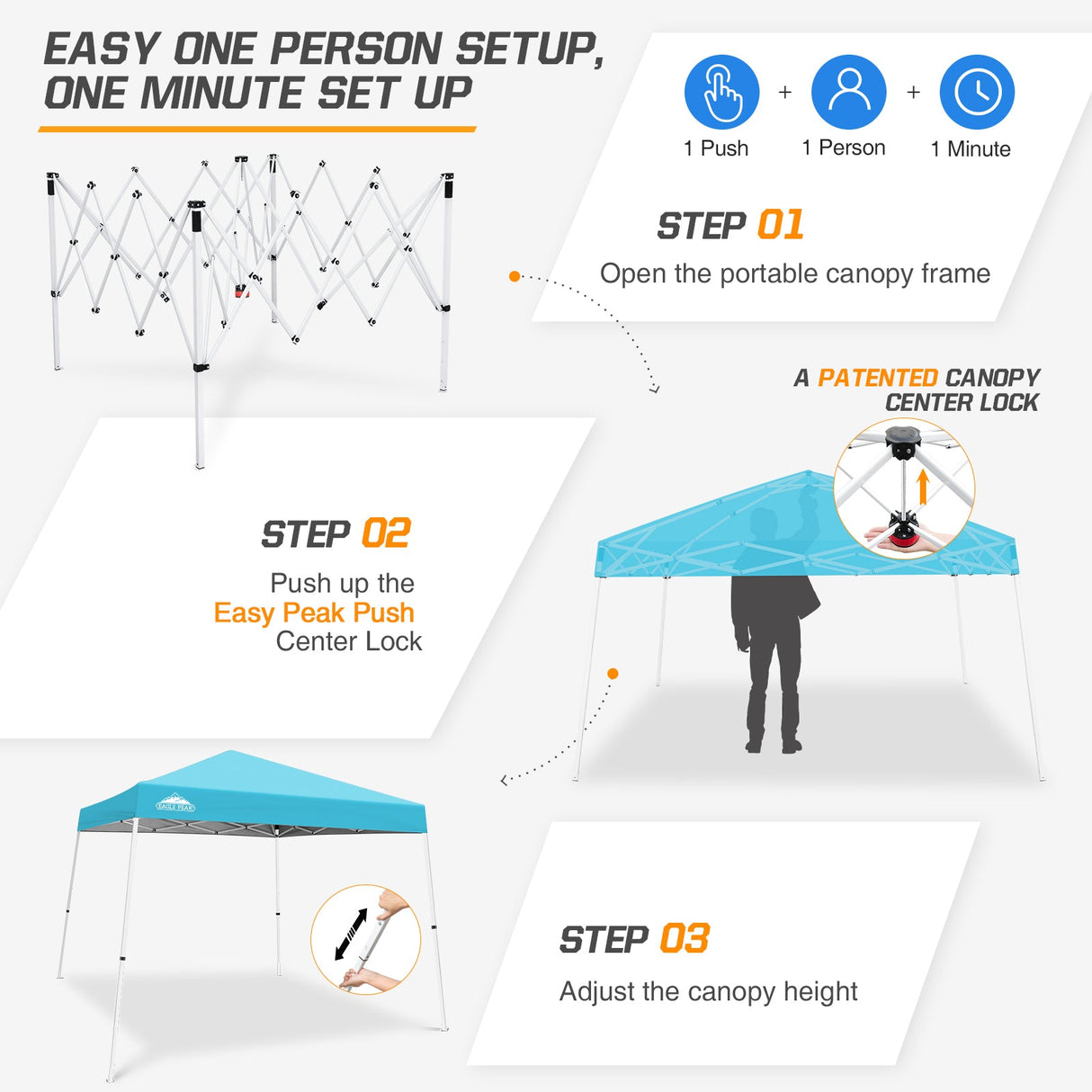 EASY ONE PERSON SETUP, ONE MINUTE SET UP

1 Push + 1 Person + 1 Minute

STEP 01
Open the portable canopy frame

A PATENTED CANOPY CENTER LOCK

STEP 02
Push up the Easy Peak Push Center Lock

EAGLE PEAK

STEP 03
Adjust the canopy height