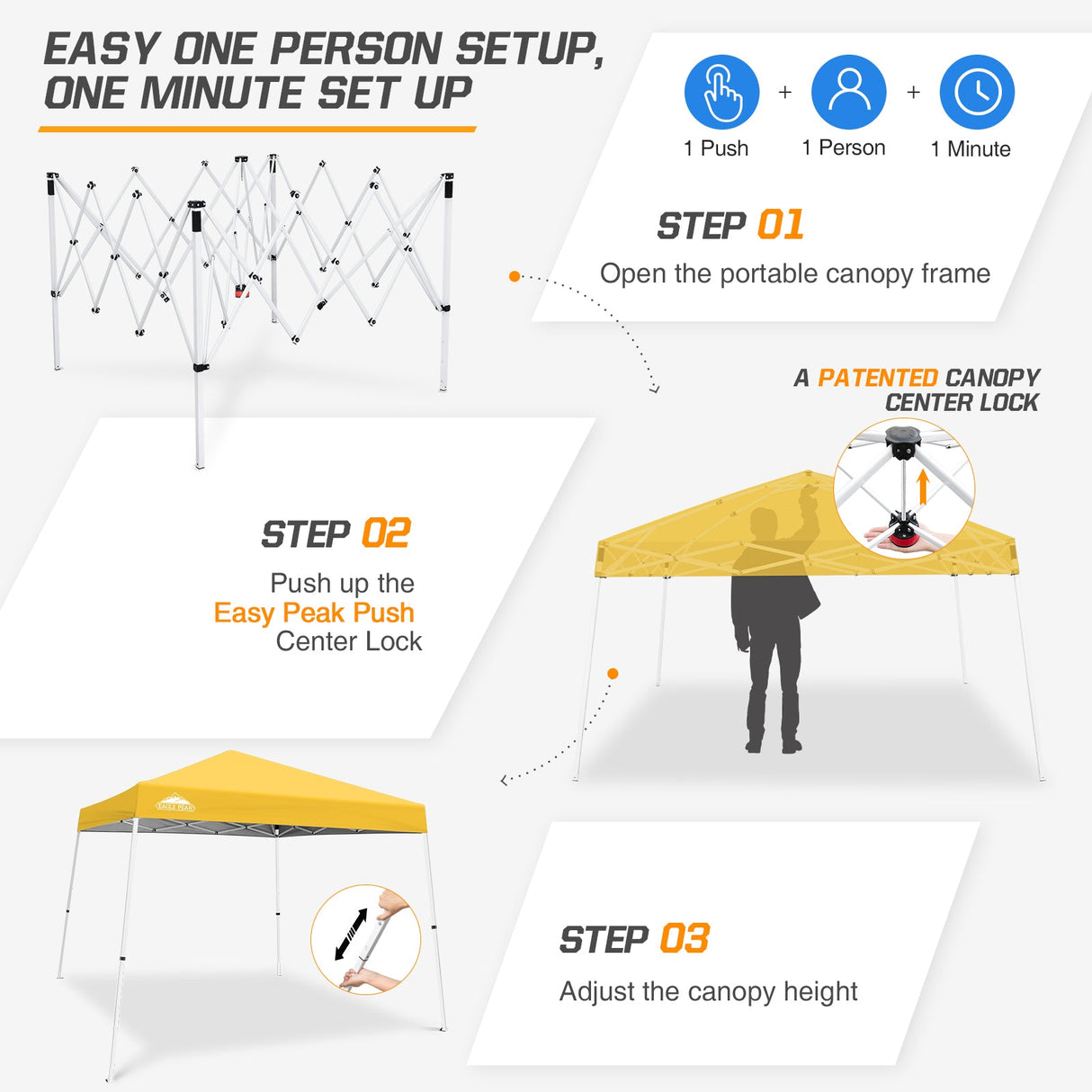 EASY ONE PERSON SETUP, ONE MINUTE SET UP

1 Push + 1 Person + 1 Minute

STEP 01
Open the portable canopy frame

A PATENTED CANOPY CENTER LOCK

STEP 02
Push up the Easy Peak Push Center Lock

EAGLE PEAK

STEP 03
Adjust the canopy height