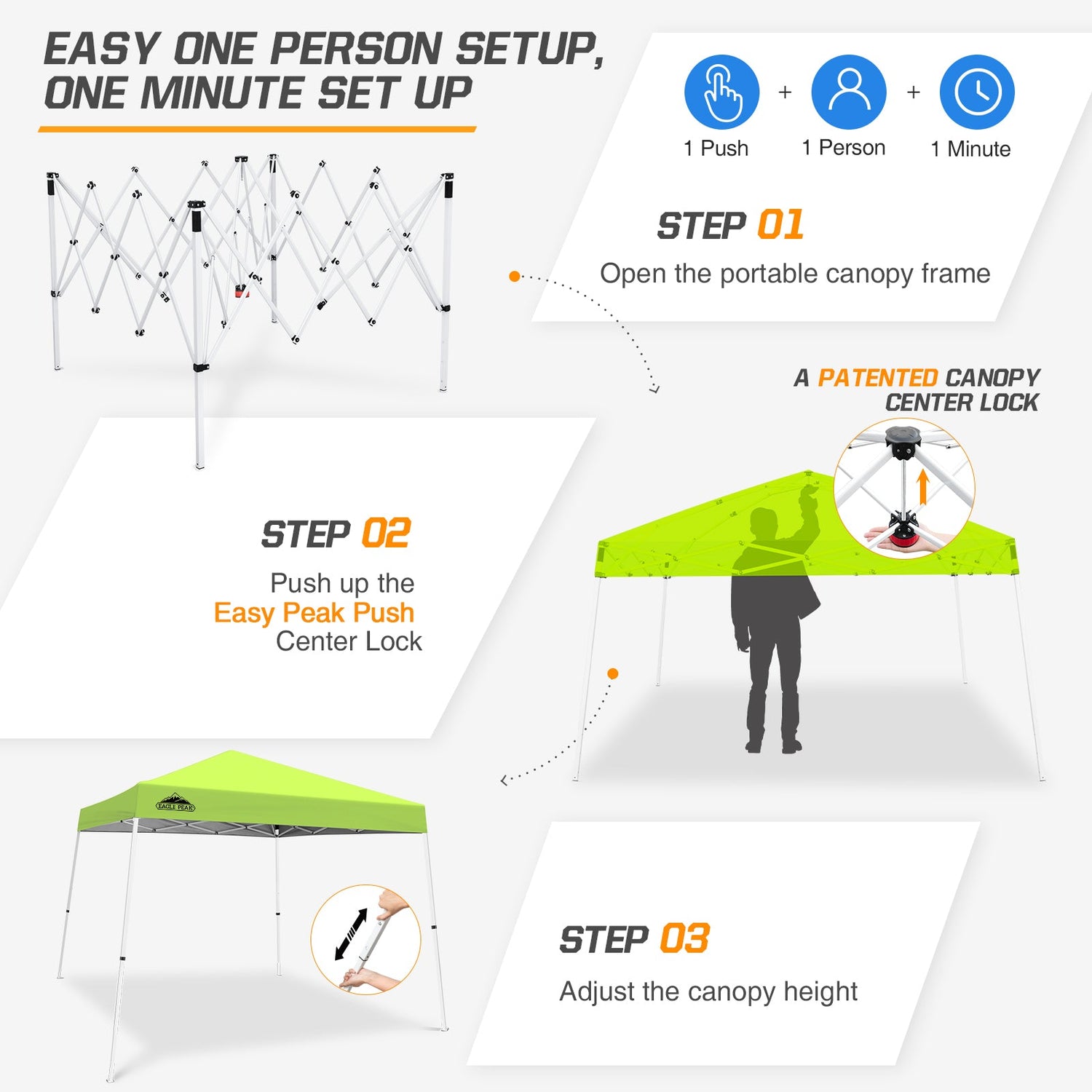 EASY ONE PERSON SETUP, ONE MINUTE SET UP

1 Push + 1 Person + 1 Minute

STEP 01

Open the portable canopy frame

A PATENTED CANOPY CENTER LOCK

STEP 02

Push up the Easy Peak Push Center Lock

EAGLE PEAK

STEP 03

Adjust the canopy height