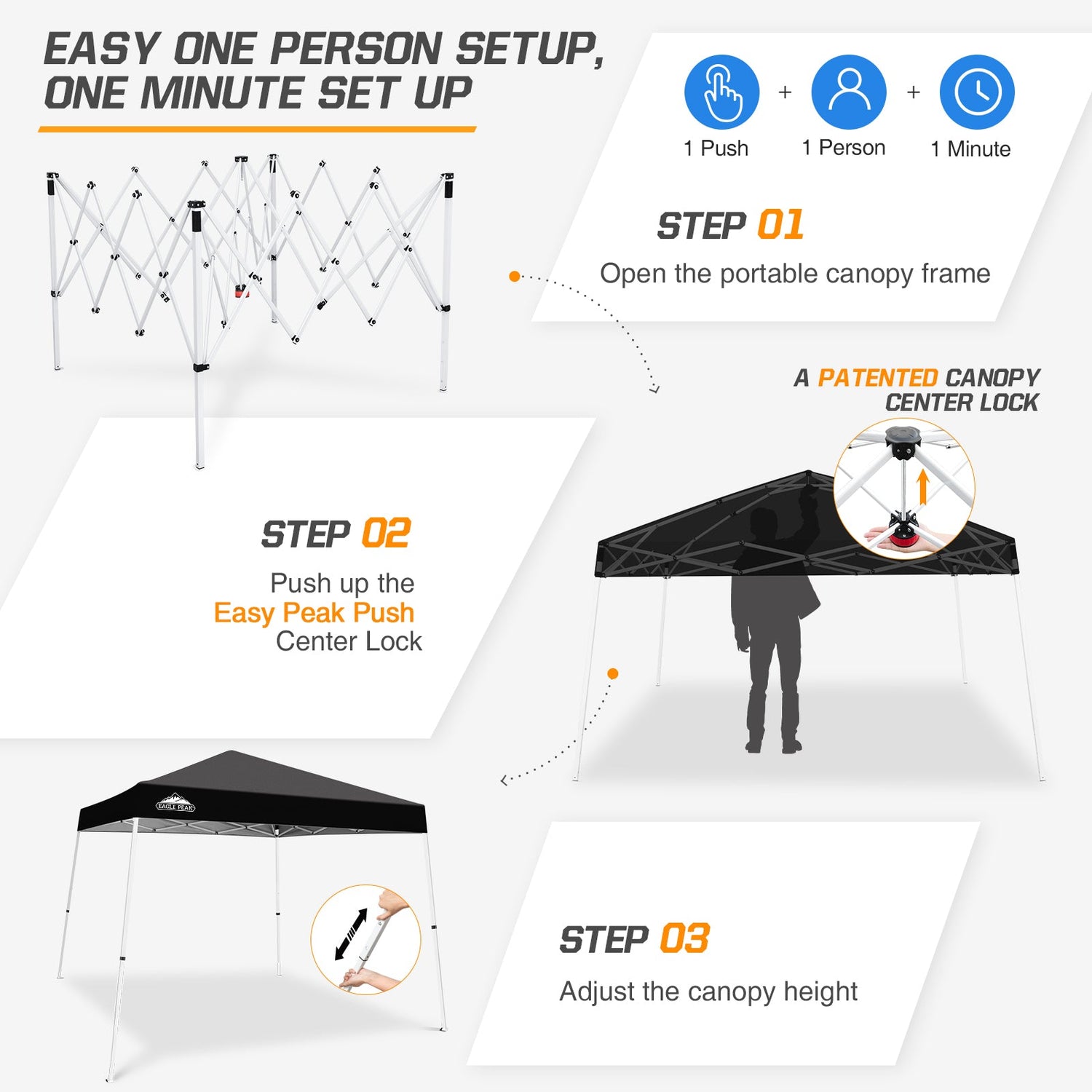 EASY ONE PERSON SETUP, ONE MINUTE SET UP

1 Push + 1 Person + 1 Minute

STEP 01
Open the portable canopy frame

A PATENTED CANOPY CENTER LOCK

STEP 02
Push up the Easy Peak Push Center Lock

EAGLE PEAK

STEP 03
Adjust the canopy height