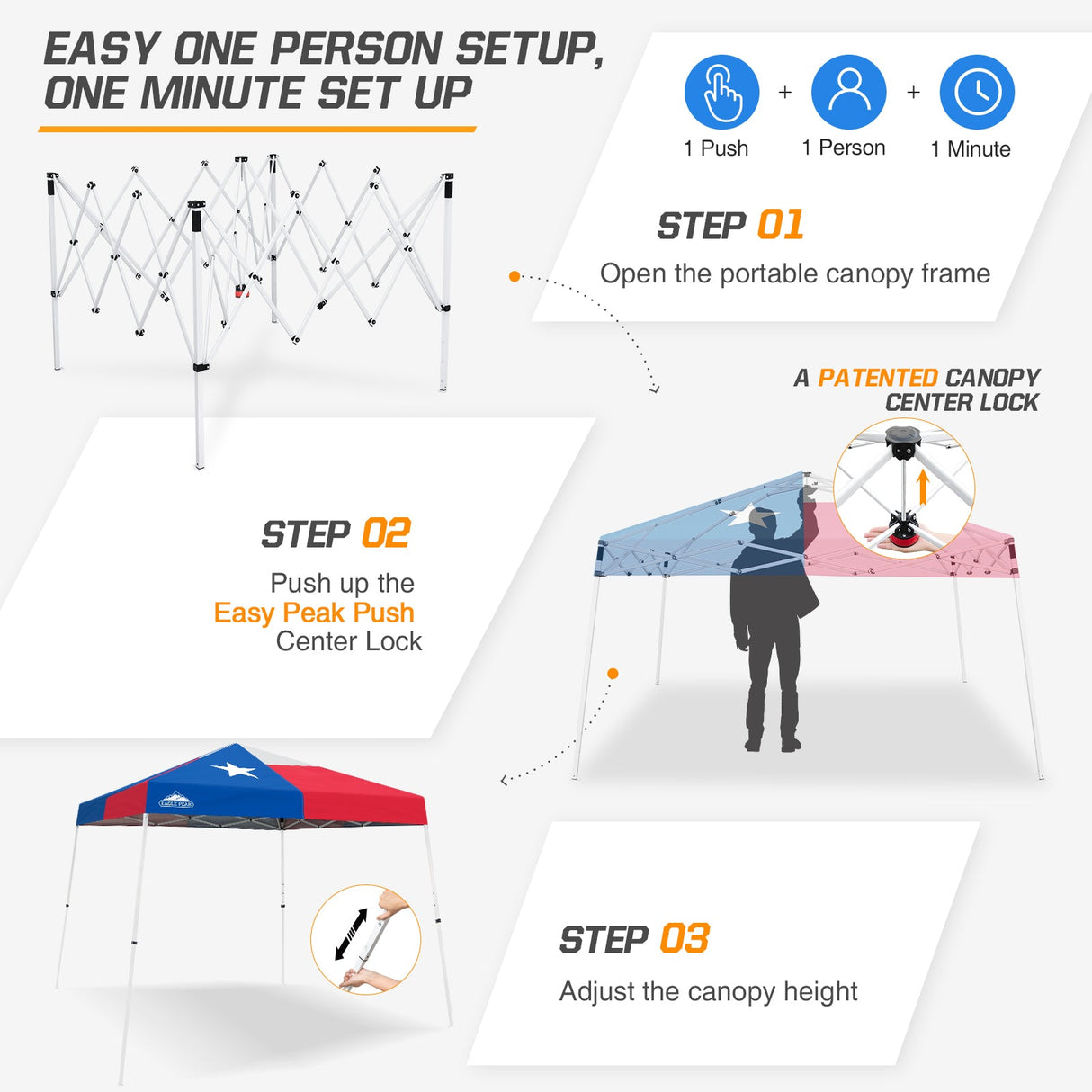 EASY ONE PERSON SETUP, ONE MINUTE SET UP

1 Push + 1 Person + 1 Minute

STEP 01
Open the portable canopy frame

A PATENTED CANOPY CENTER LOCK

STEP 02
Push up the Easy Peak Push Center Lock

EAGLE PEAK

STEP 03
Adjust the canopy height