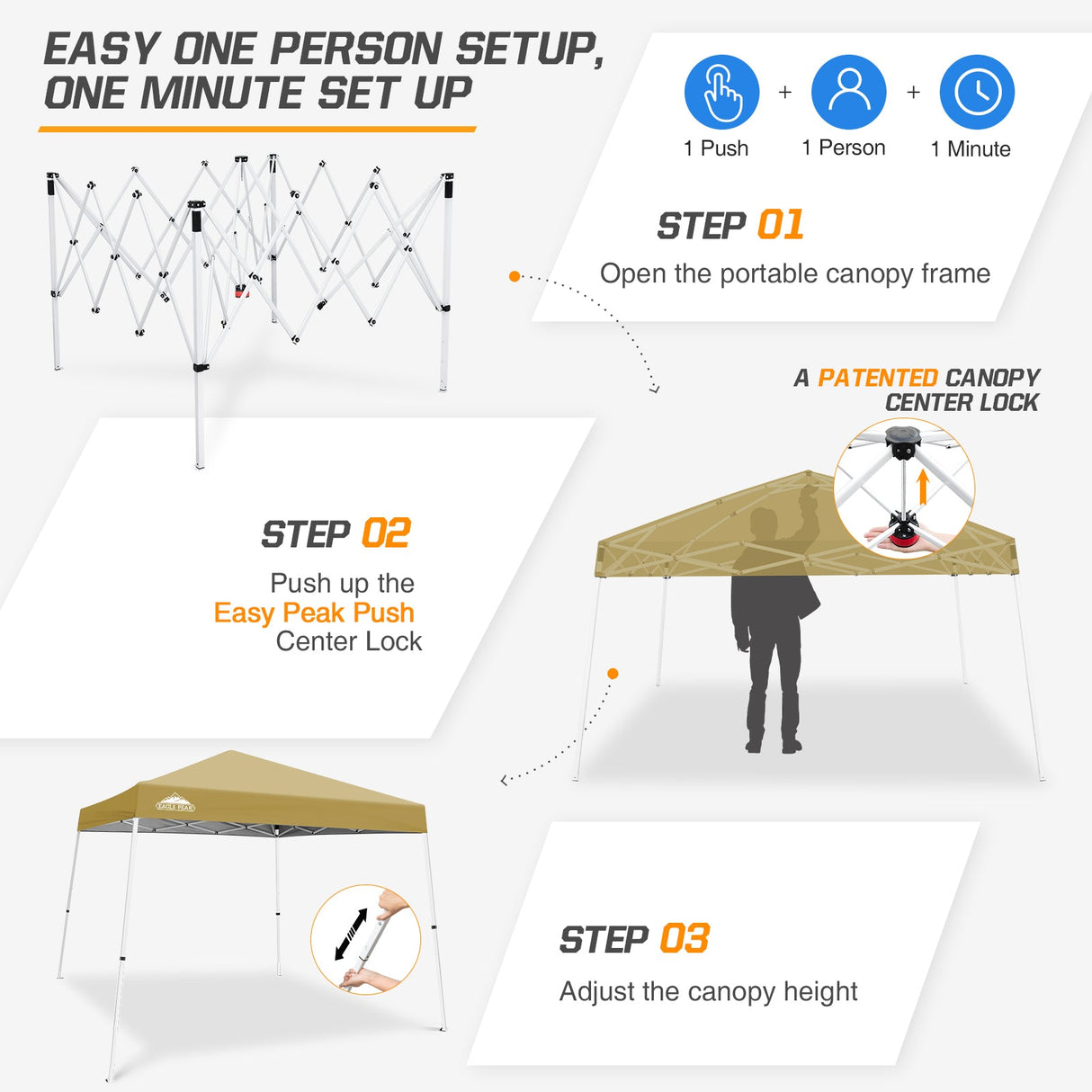 EASY ONE PERSON SETUP, ONE MINUTE SET UP

1 Push + 1 Person + 1 Minute

STEP 01
Open the portable canopy frame

A PATENTED CANOPY CENTER LOCK

STEP 02
Push up the Easy Peak Push Center Lock

EAGLE PEAK

STEP 03
Adjust the canopy height