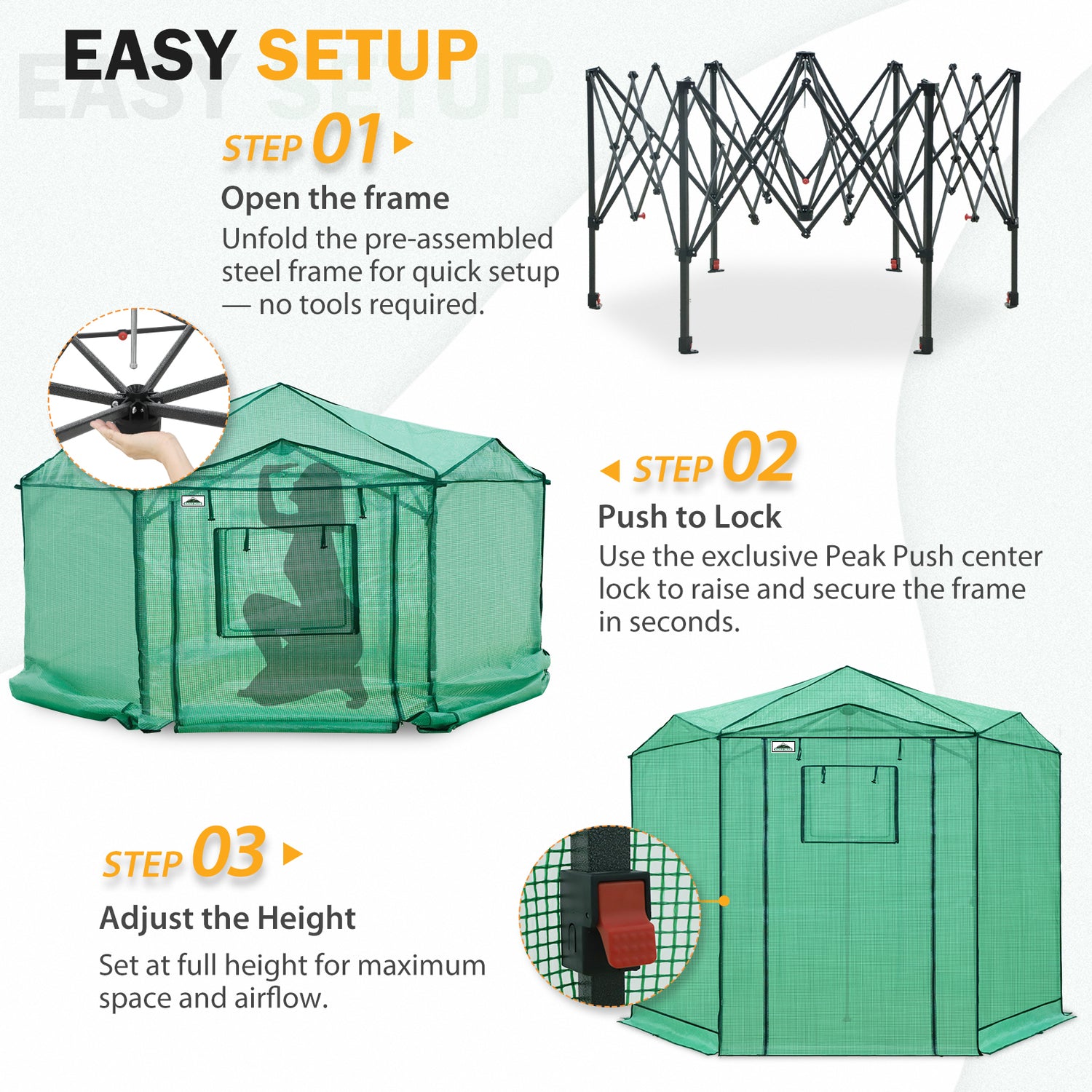 EASY SETUP

STEP 01

Open the frame

Unfold the pre-assembled steel frame for quick setup — no tools required.

STEP 02

Push to Lock

Use the exclusive Peak Push center lock to raise and secure the frame in seconds.

STEP 03

Adjust the Height

Set at full height for maximum space and airflow.