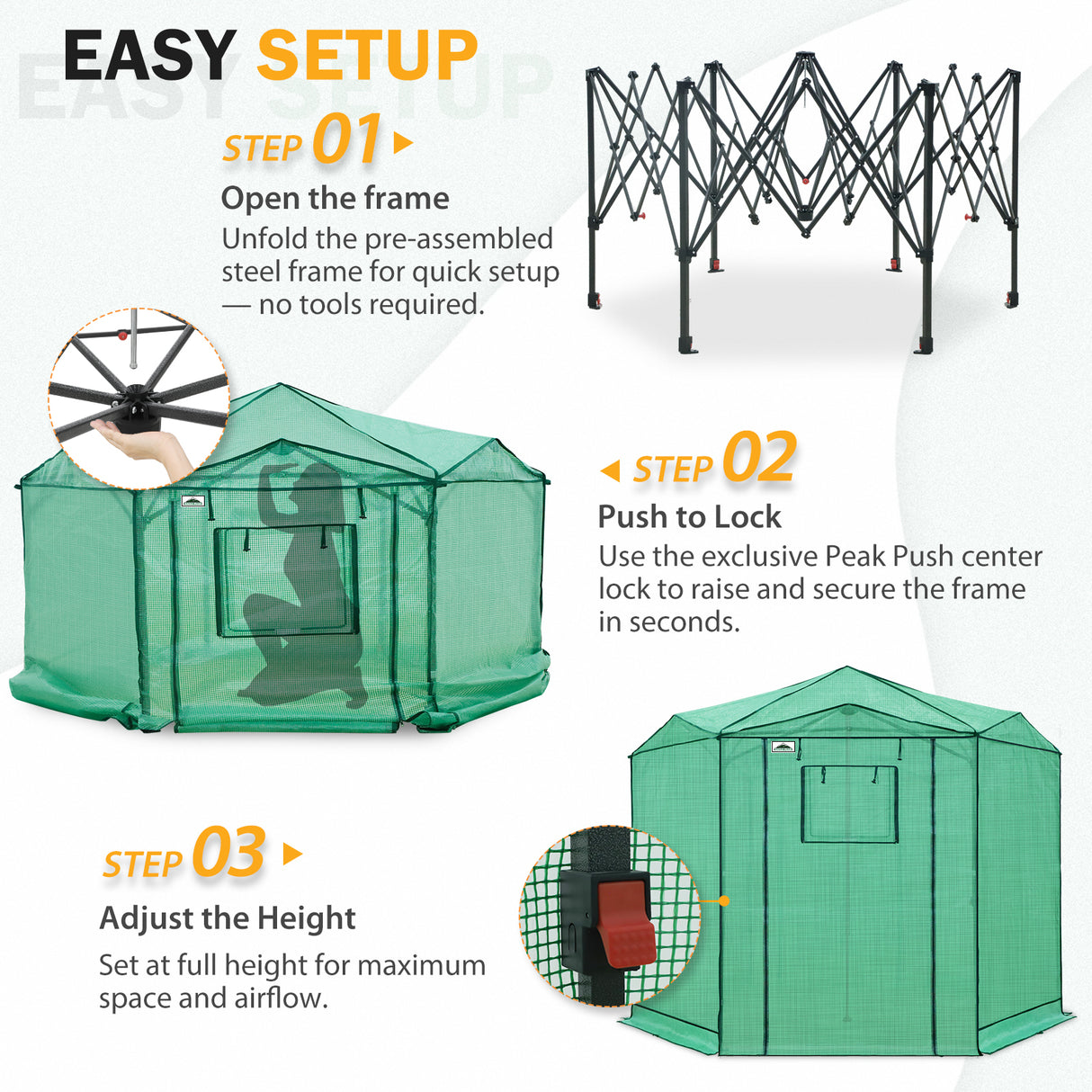 EASY SETUP

STEP 01

Open the frame

Unfold the pre-assembled steel frame for quick setup — no tools required.

STEP 02

Push to Lock

Use the exclusive Peak Push center lock to raise and secure the frame in seconds.

STEP 03

Adjust the Height

Set at full height for maximum space and airflow.