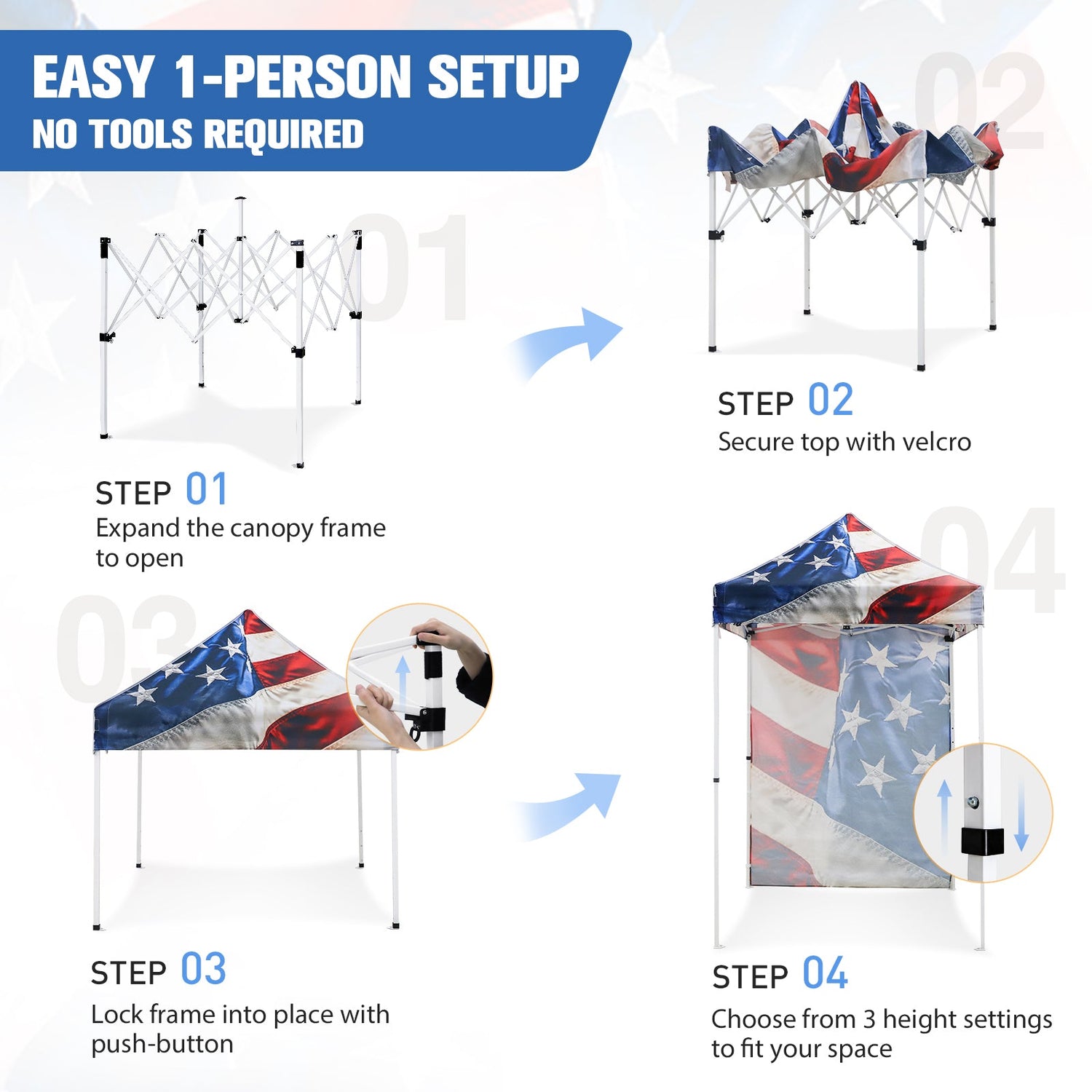 EASY 1-PERSON SETUP
NO TOOLS REQUIRED

01

STEP 01
Expand the canopy frame to open

02

STEP 02
Secure top with velcro

03

STEP 03
Lock frame into place with push-button

04

STEP 04
Choose from 3 height settings to fit your space