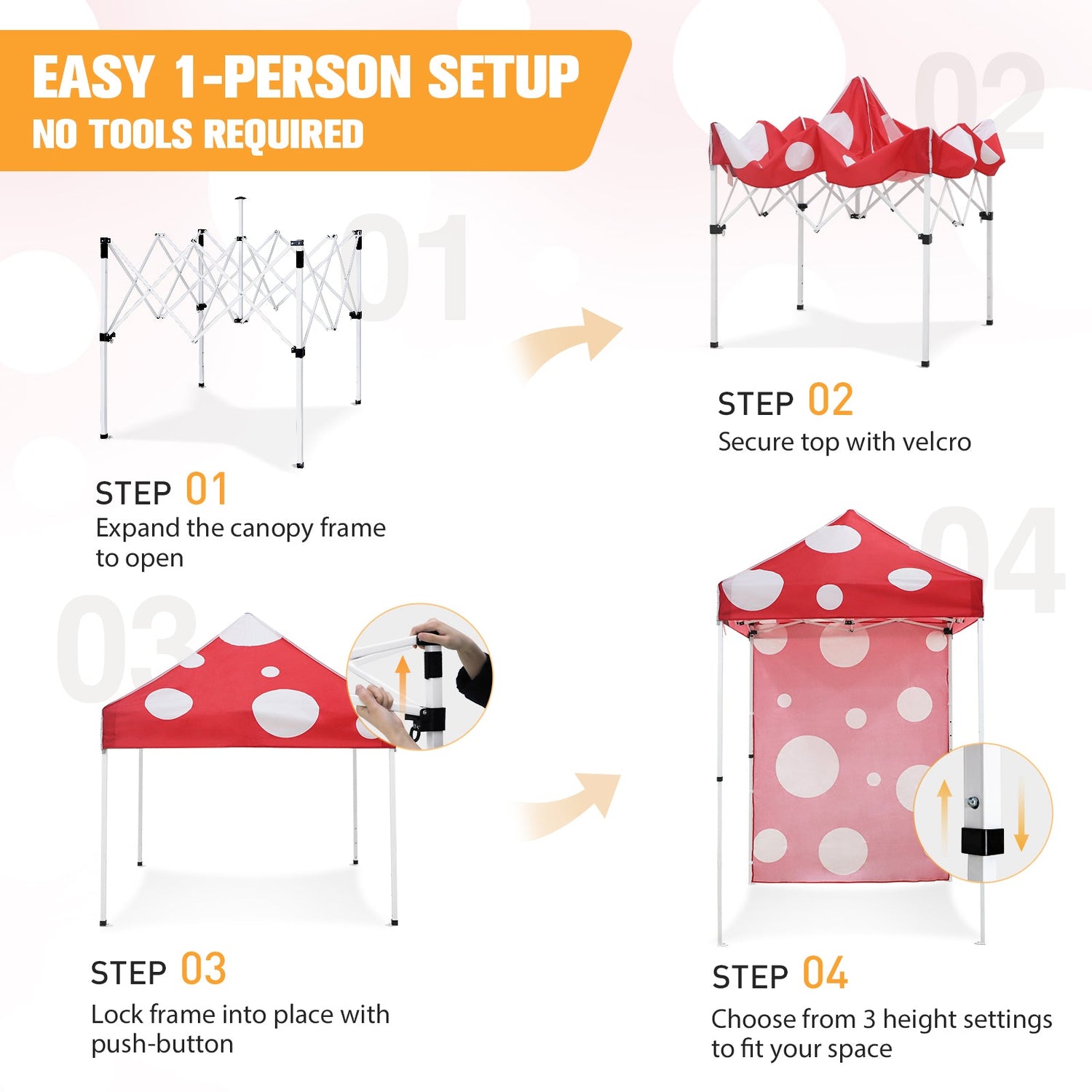 EASY 1-PERSON SETUP
NO TOOLS REQUIRED

01

STEP 01
Expand the canopy frame to open

02

STEP 02
Secure top with velcro

03

STEP 03
Lock frame into place with push-button

04

STEP 04
Choose from 3 height settings to fit your space