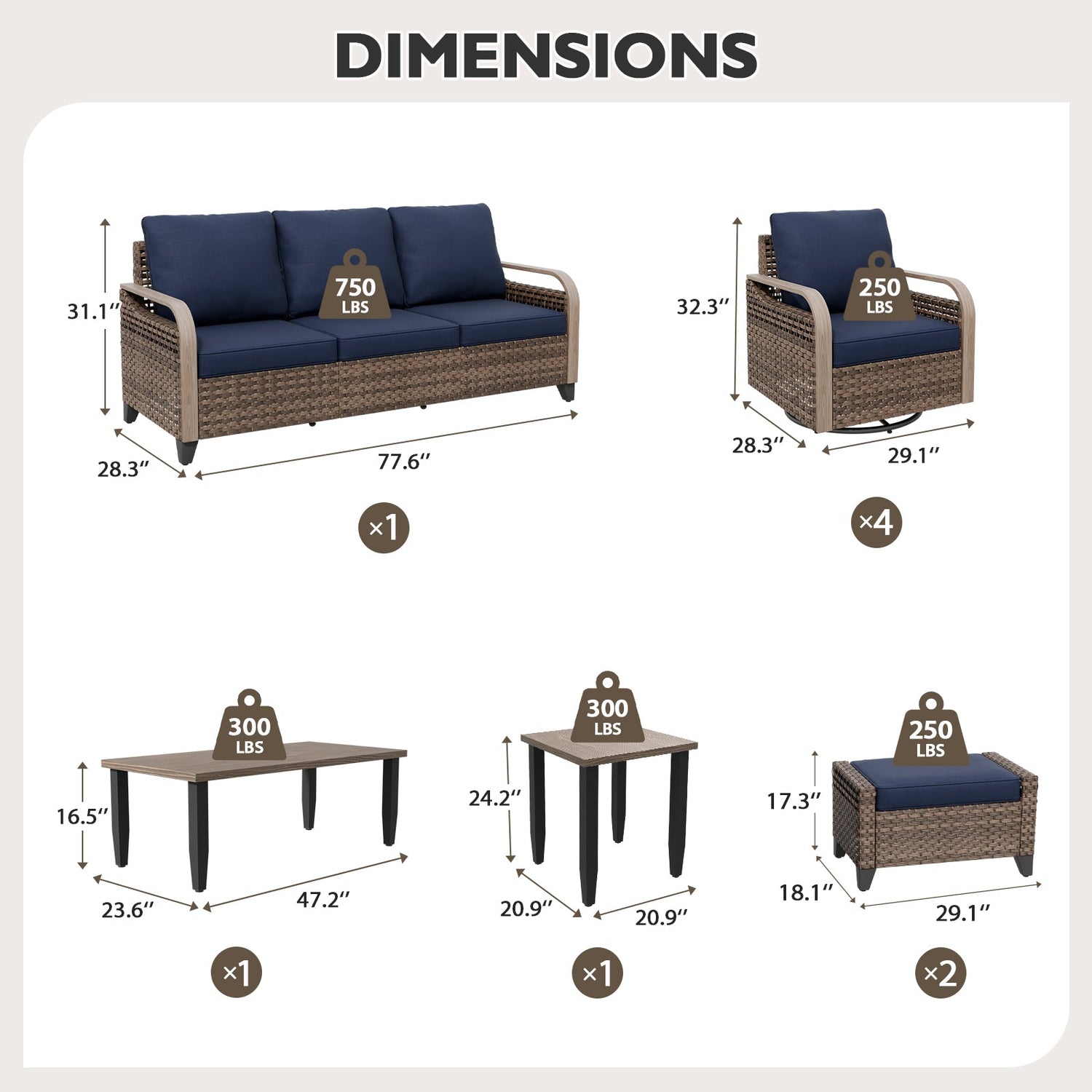 DIMENSIONS

750 LBS

31.1″

28.3″

77.6″

×1

250 LBS

32.3″

28.3″

29.1″

×4

300 LBS

16.5″

23.6″

47.2″

×1

300 LBS

24.2″

20.9″

20.9″

×1

250 LBS

17.3″

18.1″

29.1″

×2