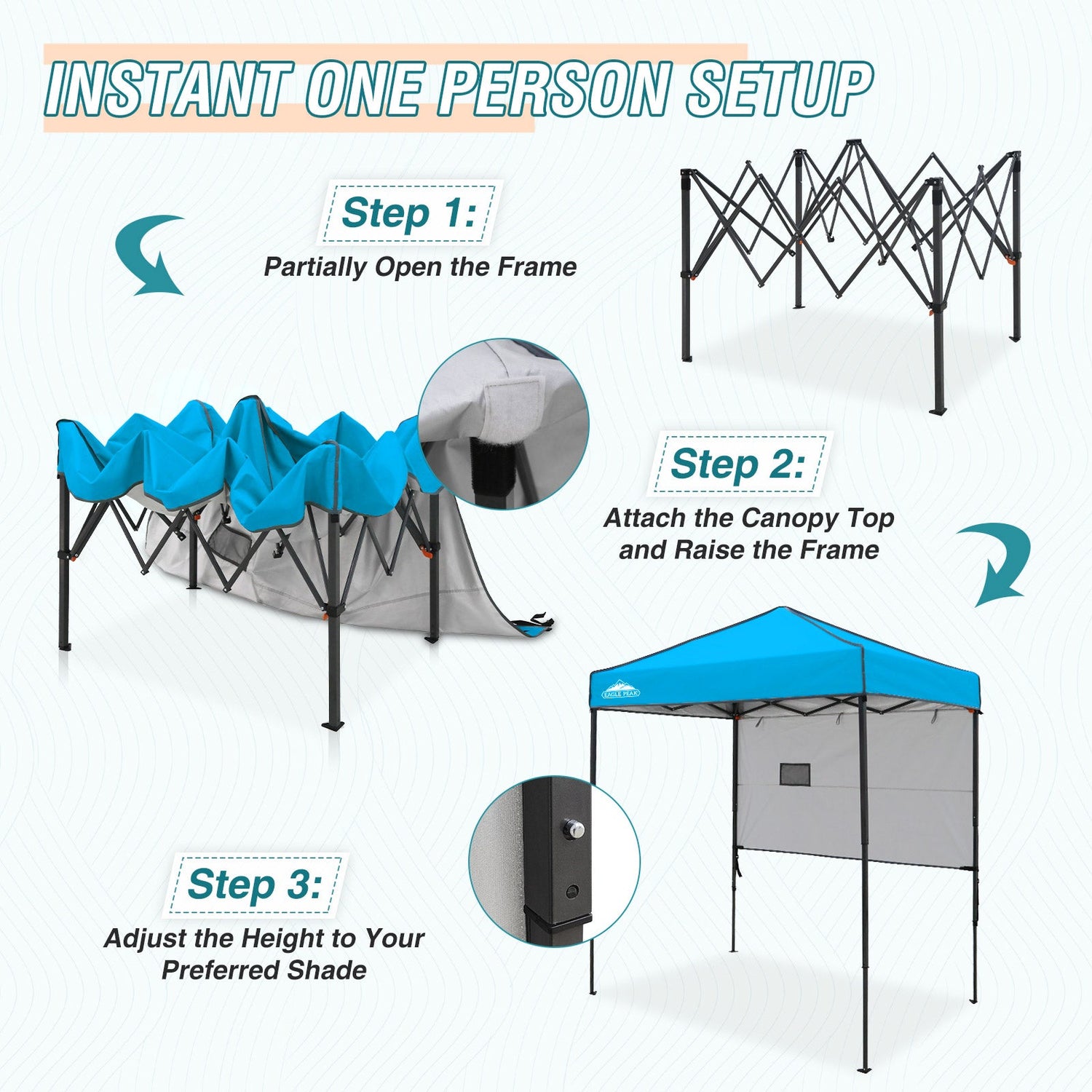 INSTANT ONE PERSON SETUP

Step 1:
Partially Open the Frame

Step 2:
Attach the Canopy Top and Raise the Frame

EAGLE PEAK

Step 3:
Adjust the Height to Your Preferred Shade