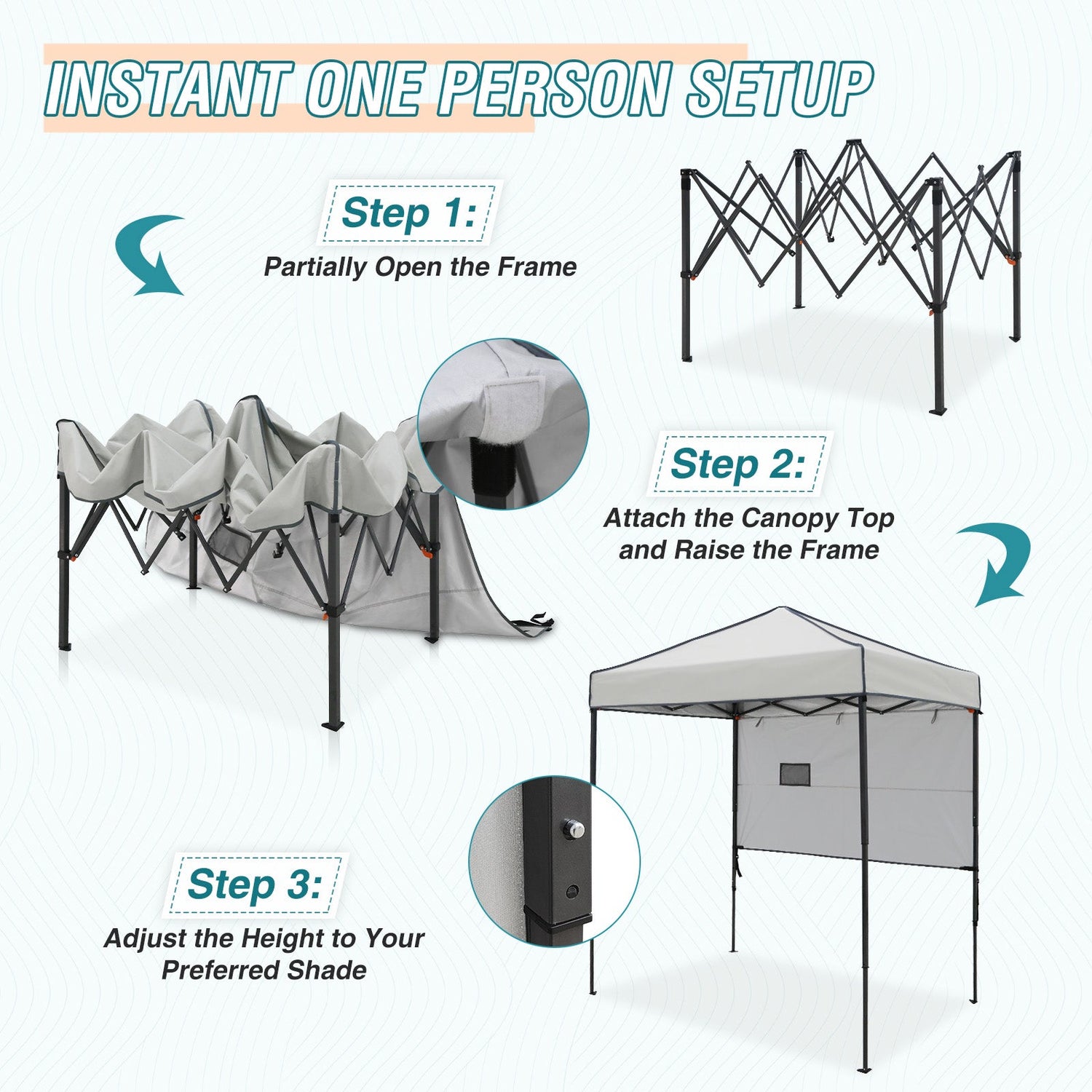 INSTANT ONE PERSON SETUP

Step 1:

Partially Open the Frame

Step 2:

Attach the Canopy Top and Raise the Frame

Step 3:

Adjust the Height to Your Preferred Shade