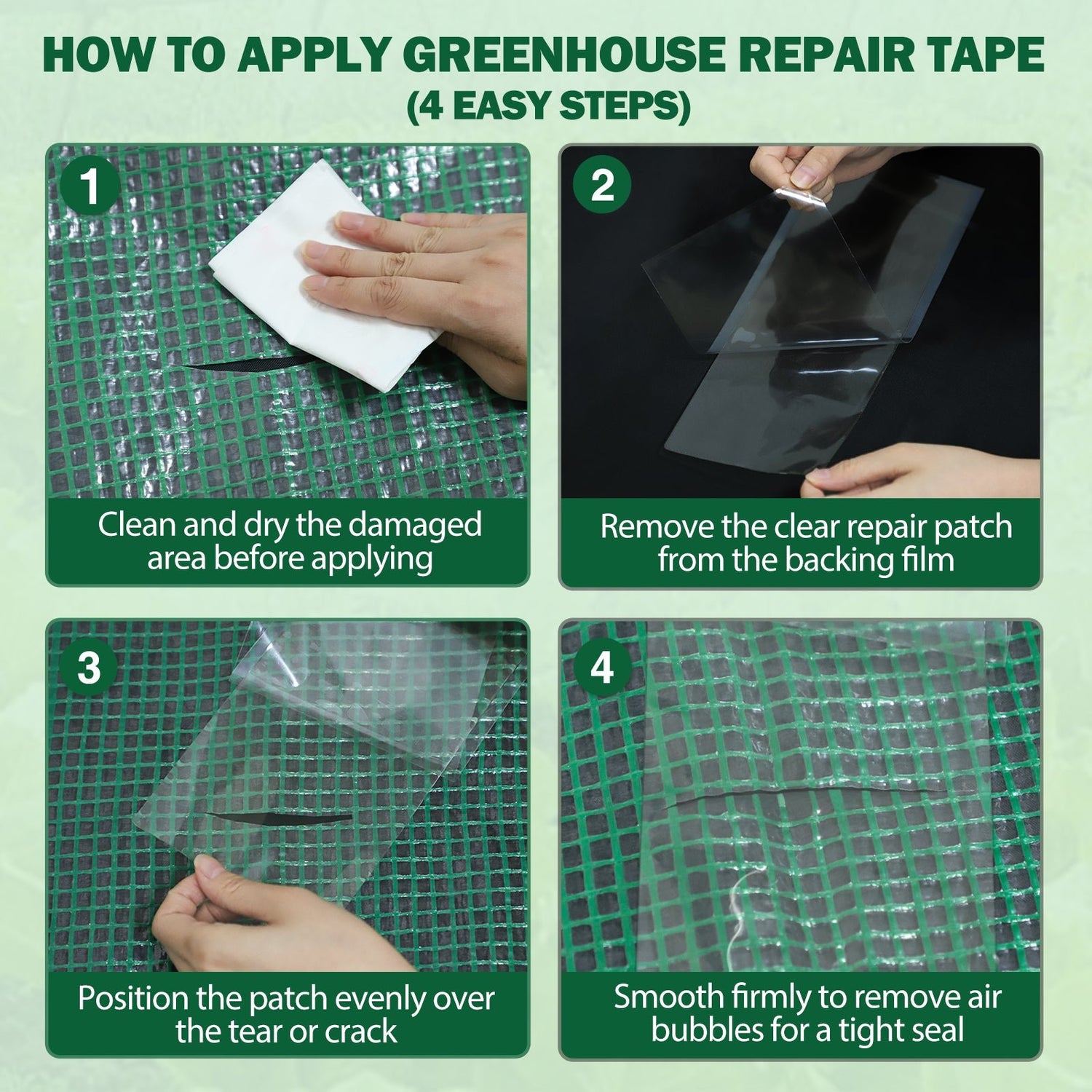 HOW TO APPLY GREENHOUSE REPAIR TAPE
(4 EASY STEPS)

1
Clean and dry the damaged area before applying

2
Remove the clear repair patch from the backing film

3
Position the patch evenly over the tear or crack

4
Smooth firmly to remove air bubbles for a tight seal