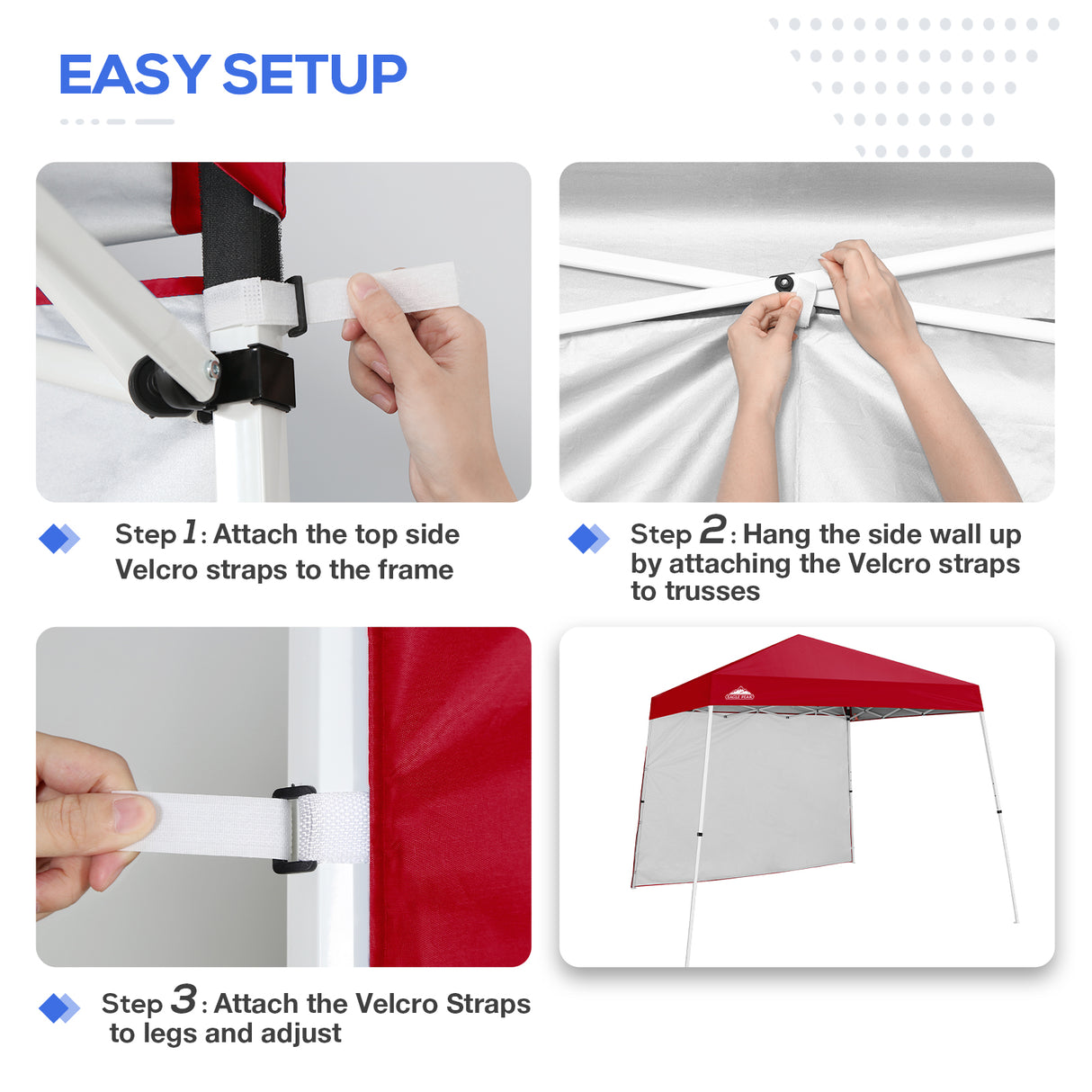 EASY SETUP

Step 1: Attach the top side Velcro straps to the frame

Step 2: Hang the side wall up by attaching the Velcro straps to trusses

EAGLE PEAK

Step 3: Attach the Velcro Straps to legs and adjust