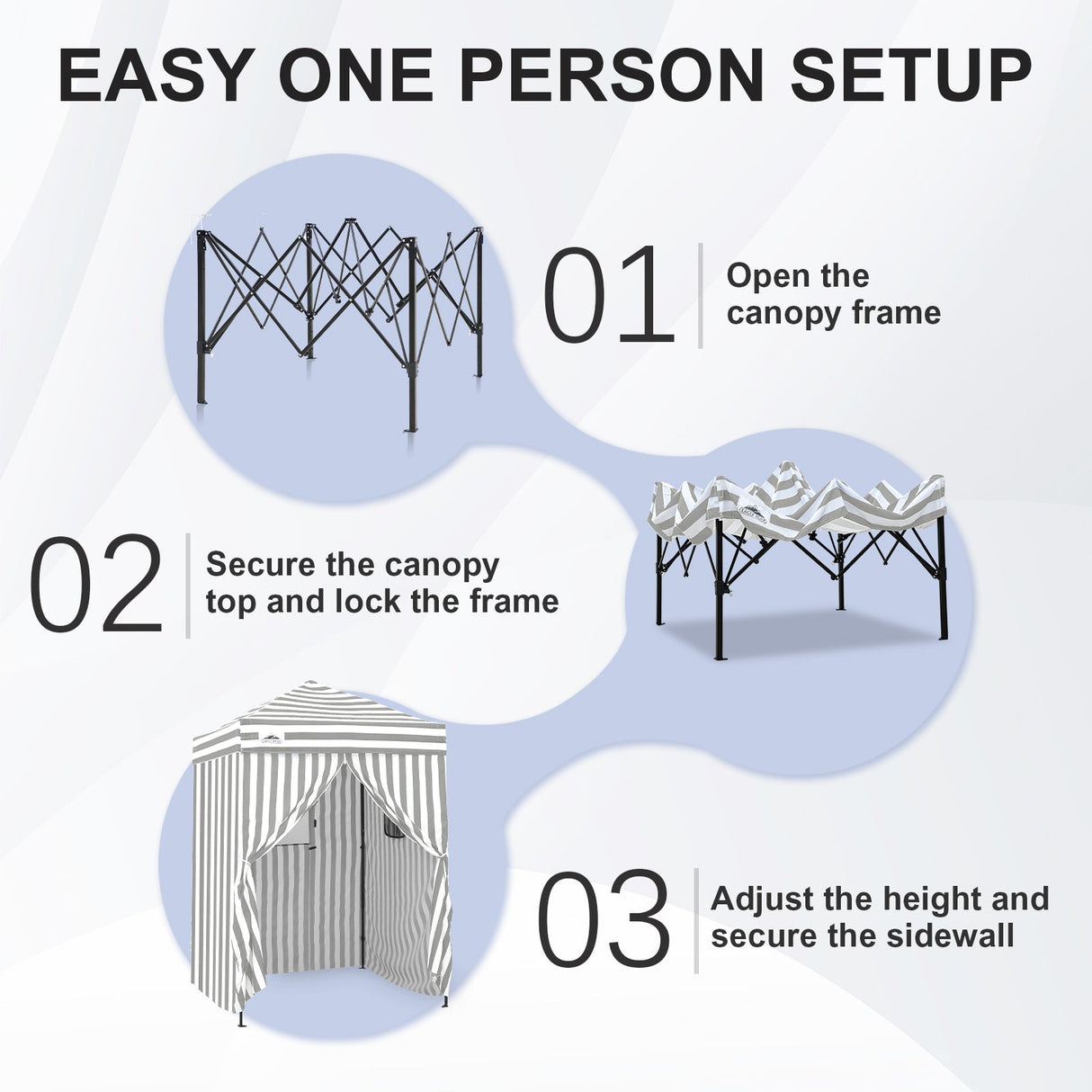 EASY ONE PERSON SETUP

01 Open the canopy frame

02 Secure the canopy top and lock the frame

03 Adjust the height and secure the sidewall