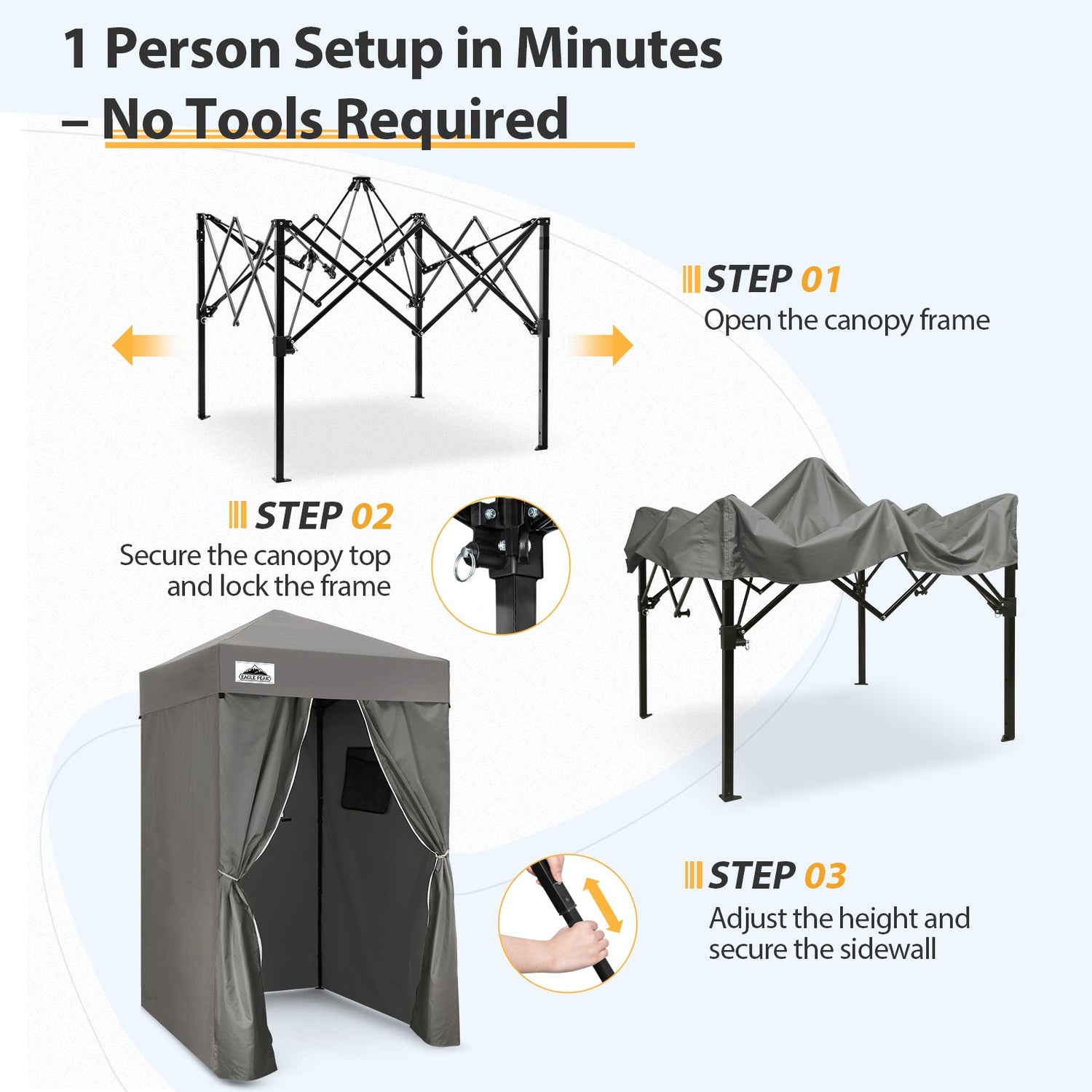 1 Person Setup in Minutes
– No Tools Required

STEP 01
Open the canopy frame

STEP 02
Secure the canopy top and lock the frame

EAGLE PEAK

STEP 03
Adjust the height and secure the sidewall