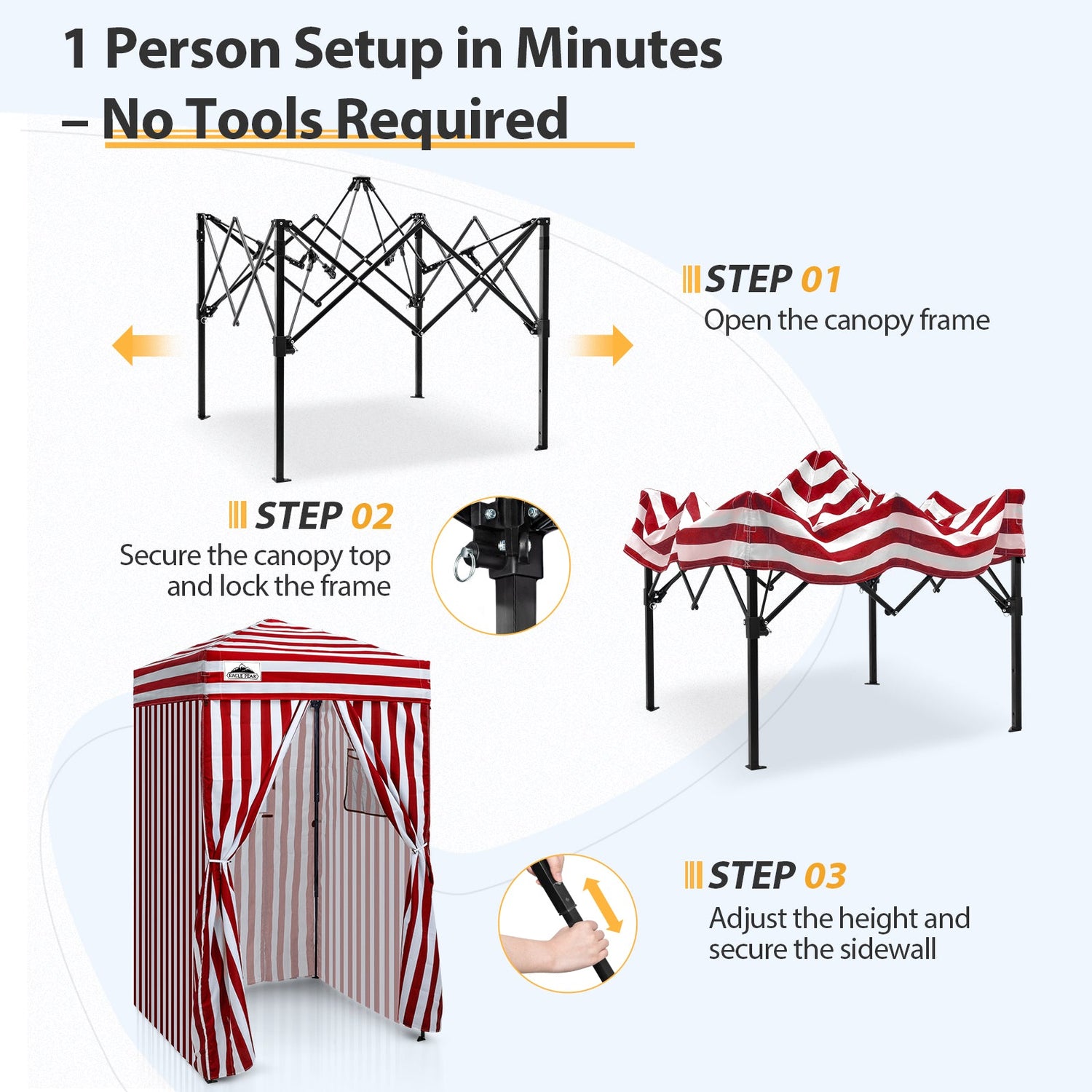 1 Person Setup in Minutes
– No Tools Required

STEP 01
Open the canopy frame

STEP 02
Secure the canopy top and lock the frame

EAGLE PEAK

STEP 03
Adjust the height and secure the sidewall