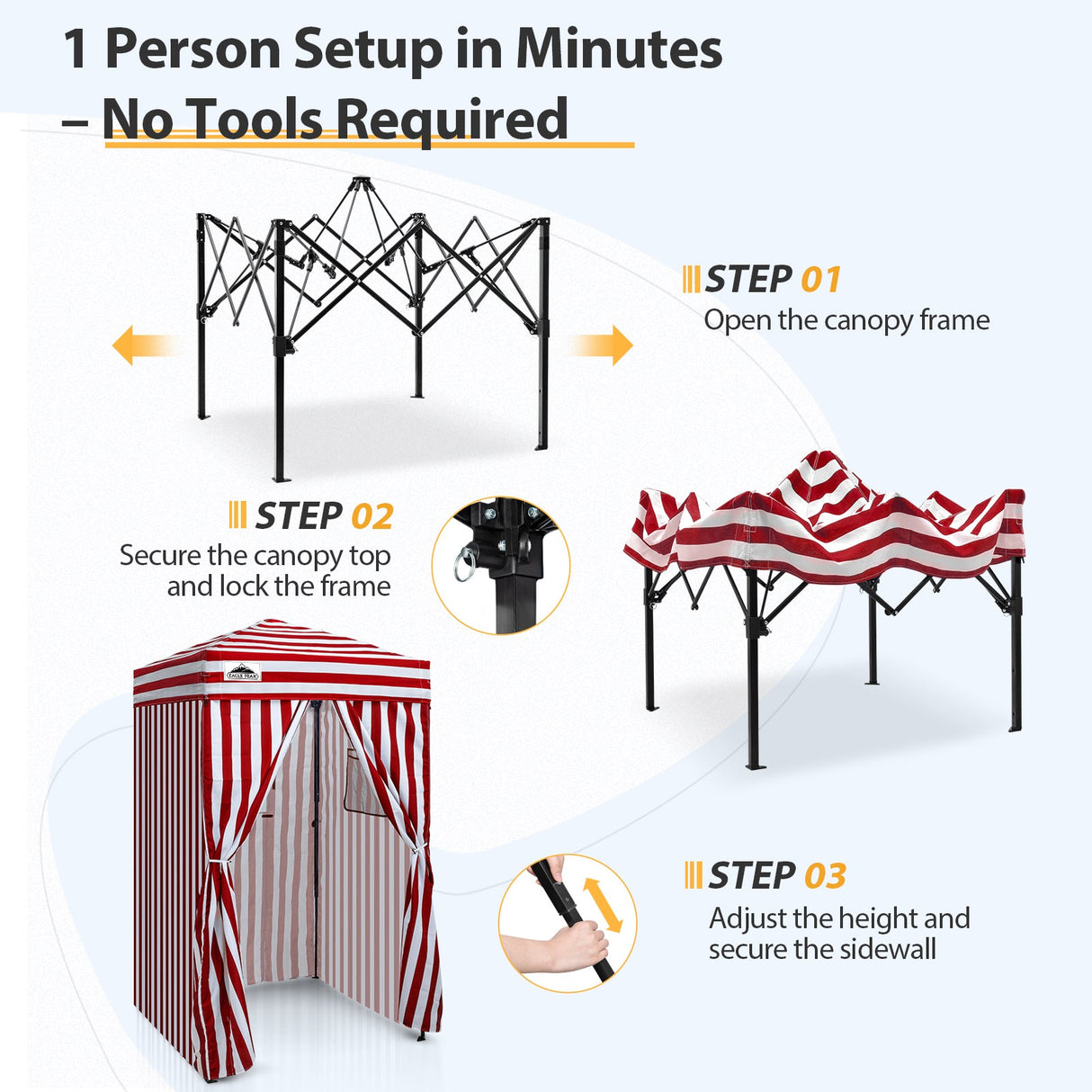 1 Person Setup in Minutes – No Tools Required

STEP 01
Open the canopy frame

STEP 02
Secure the canopy top and lock the frame

EAGLE PEAK

STEP 03
Adjust the height and secure the sidewall