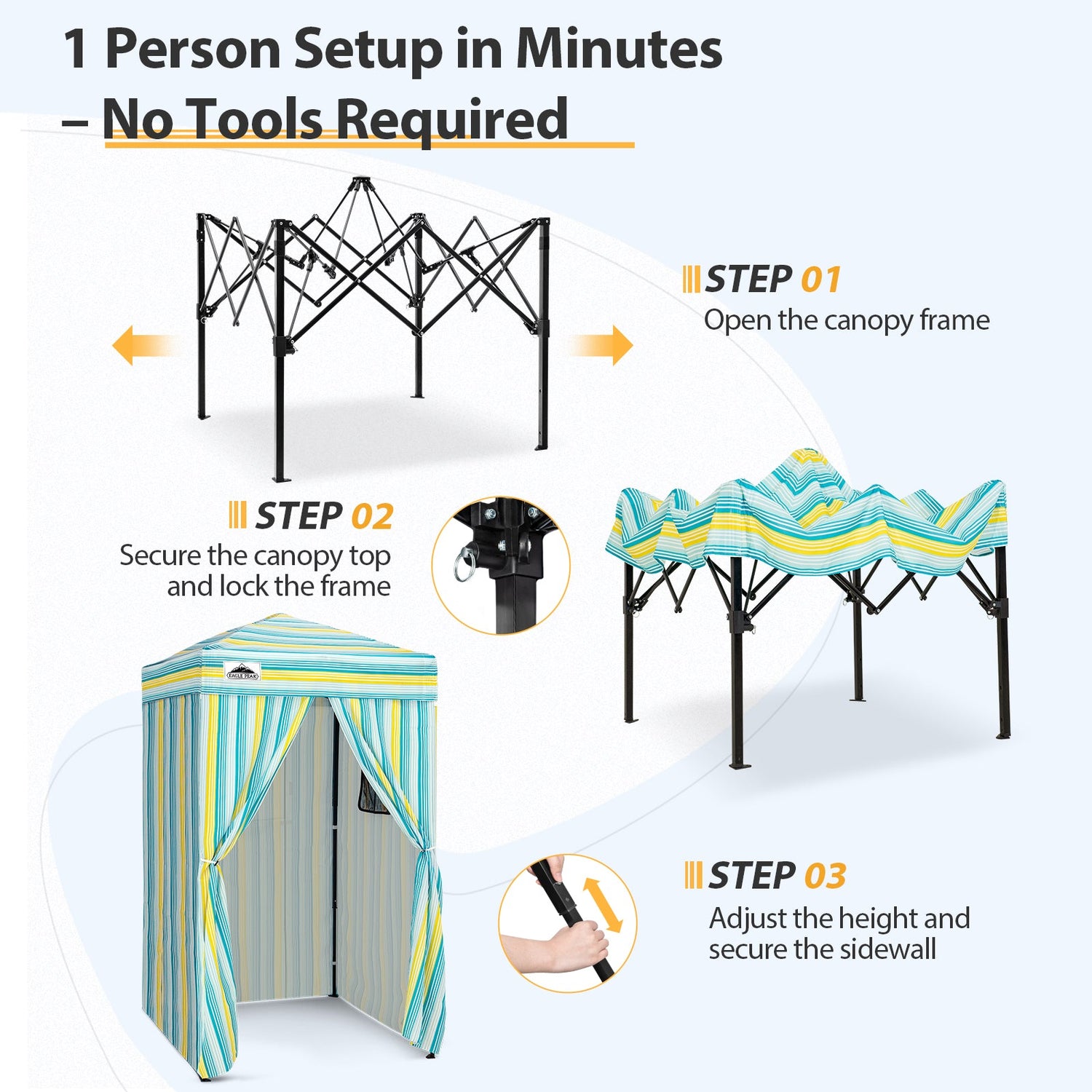 1 Person Setup in Minutes – No Tools Required

STEP 01
Open the canopy frame

STEP 02
Secure the canopy top and lock the frame

EAGLE PEAK

STEP 03
Adjust the height and secure the sidewall