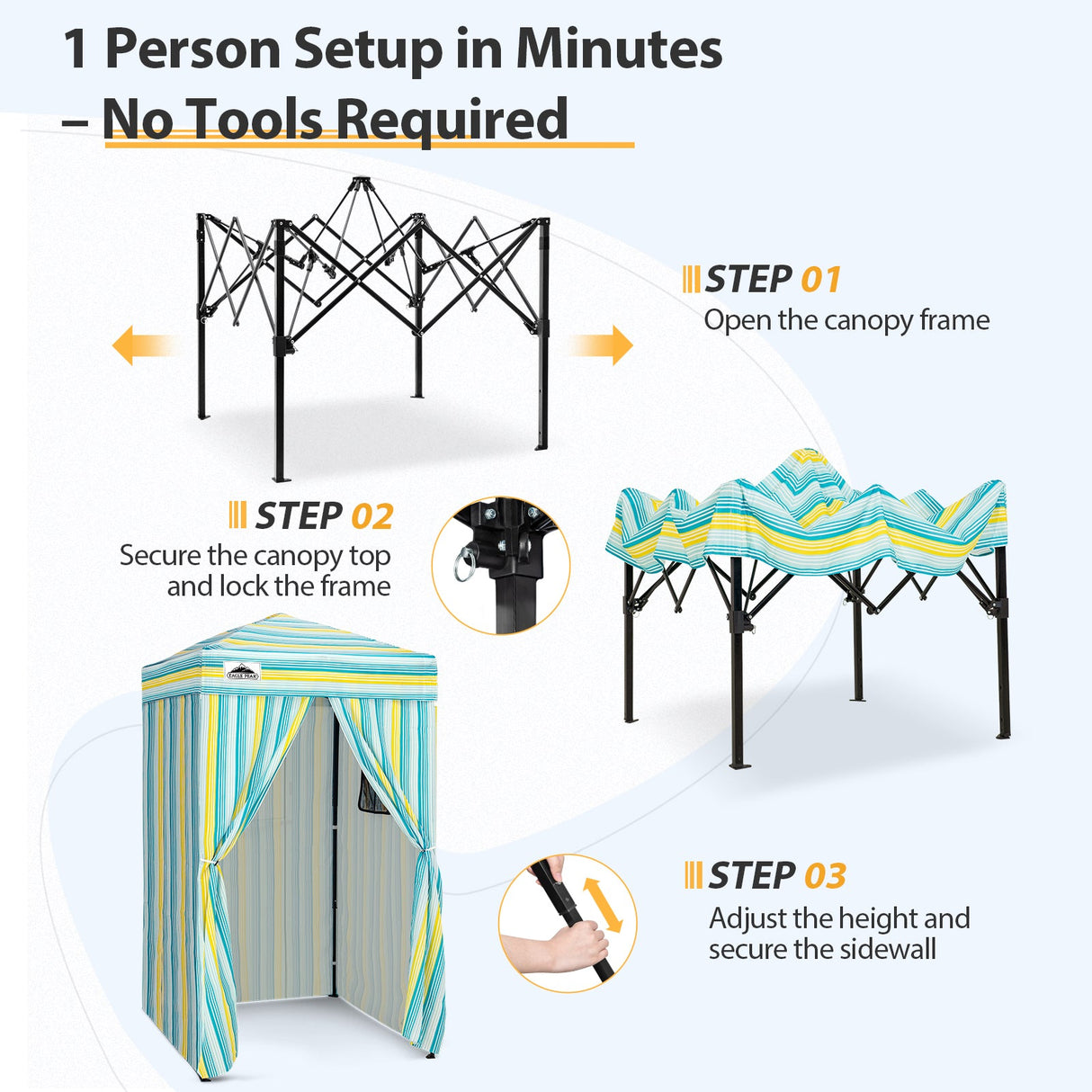 1 Person Setup in Minutes – No Tools Required

STEP 01
Open the canopy frame

STEP 02
Secure the canopy top and lock the frame

EAGLE PEAK

STEP 03
Adjust the height and secure the sidewall