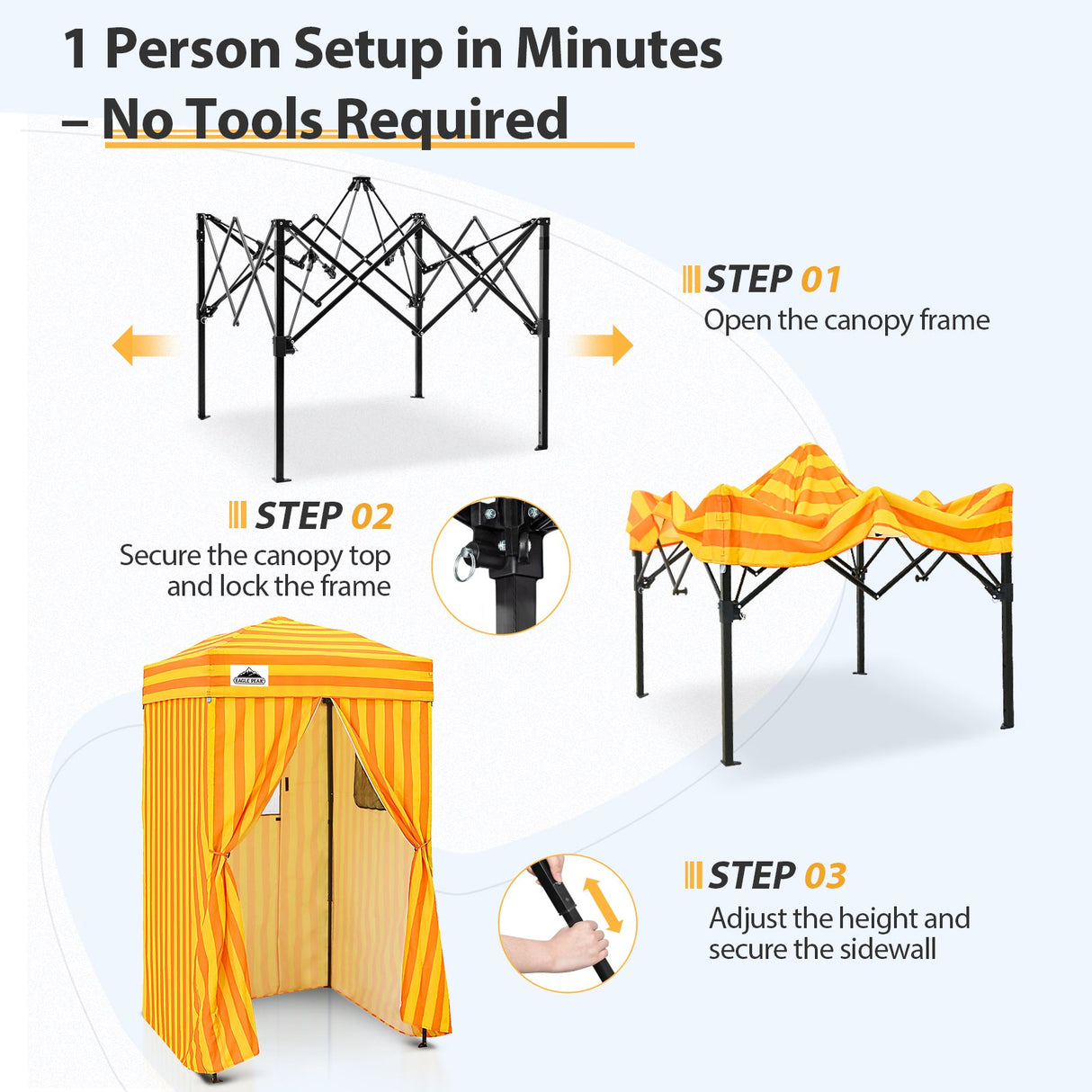 1 Person Setup in Minutes – No Tools Required

STEP 01
Open the canopy frame

STEP 02
Secure the canopy top and lock the frame

EAGLE PEAK

STEP 03
Adjust the height and secure the sidewall