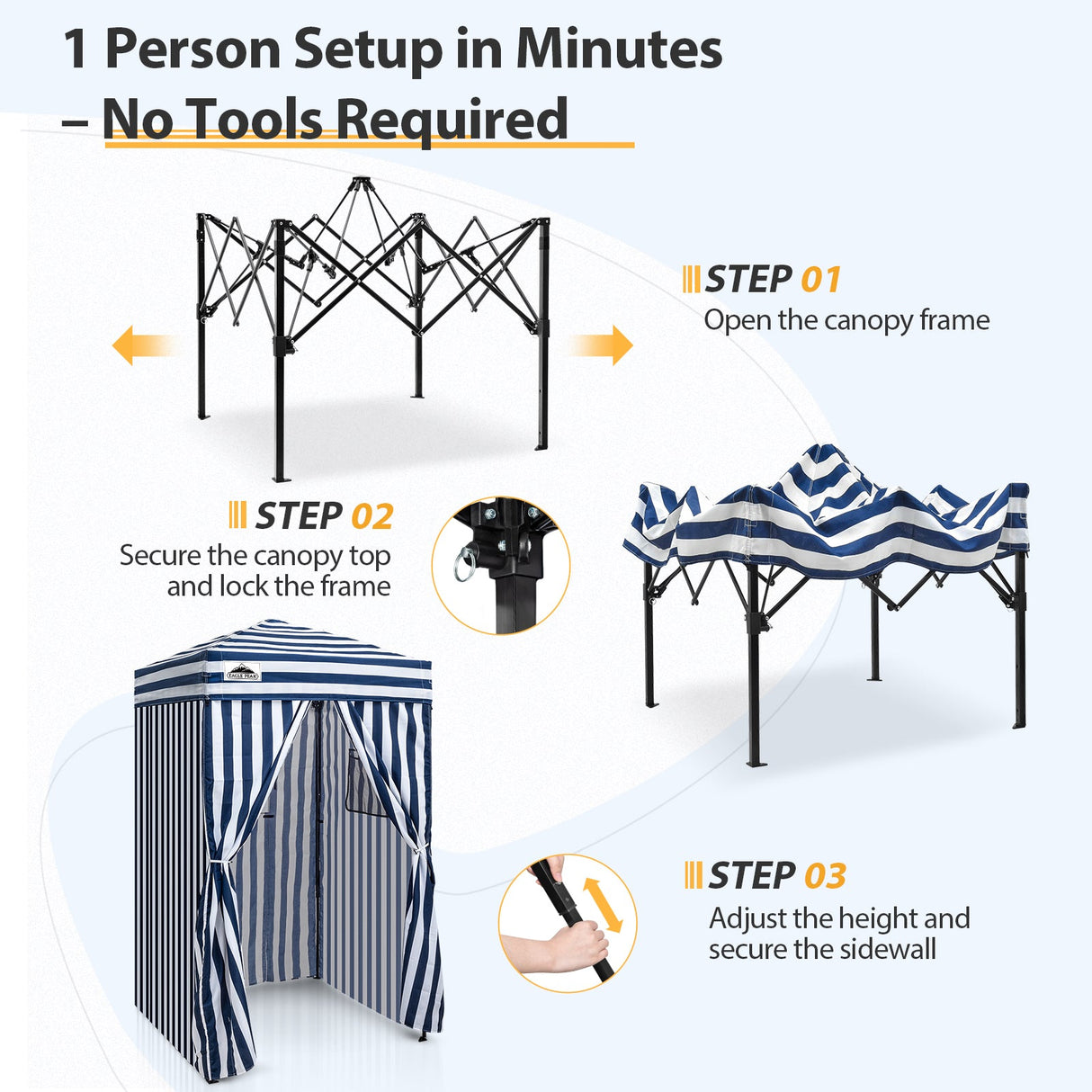 1 Person Setup in Minutes – No Tools Required

STEP 01
Open the canopy frame

STEP 02
Secure the canopy top and lock the frame

EAGLE PEAK

STEP 03
Adjust the height and secure the sidewall