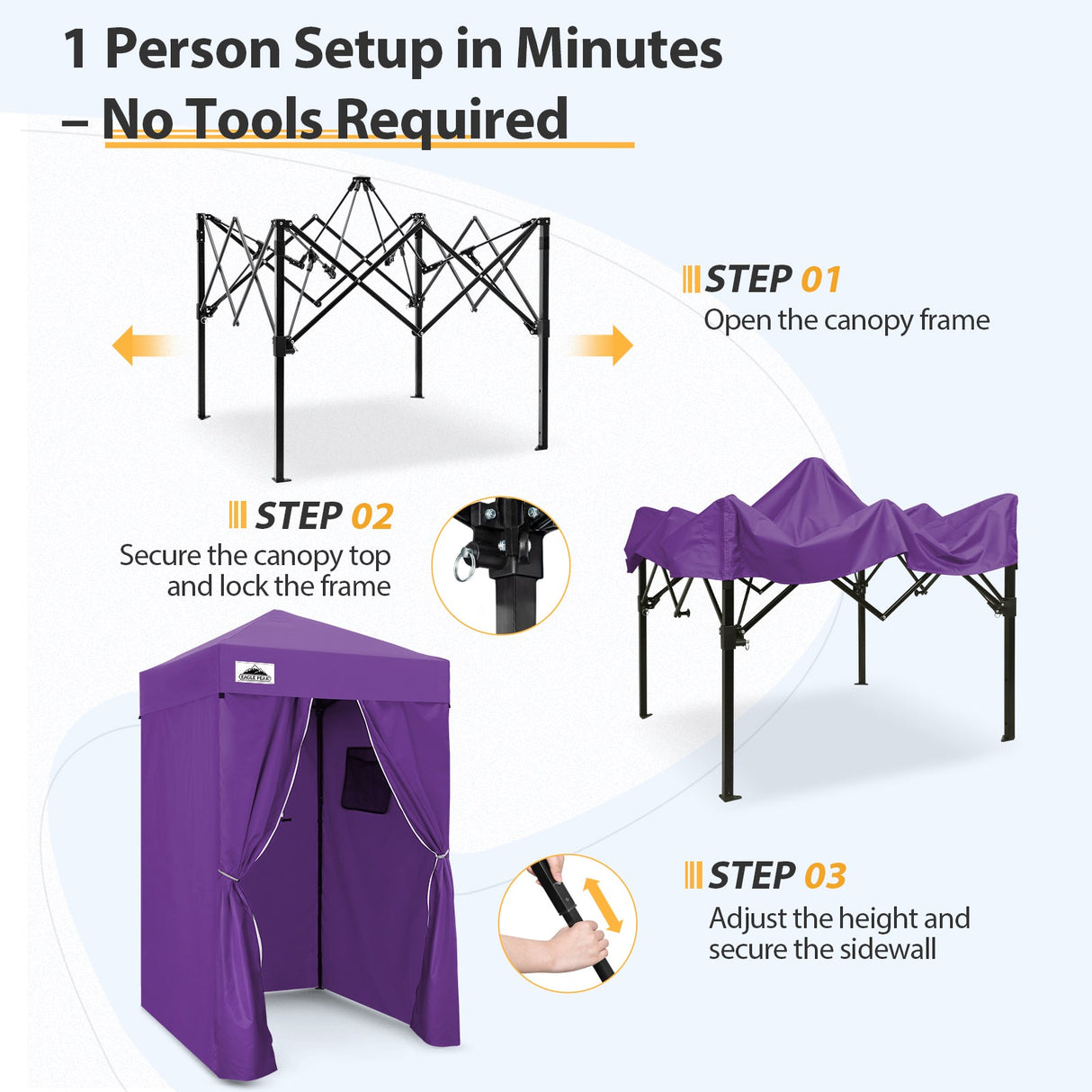 1 Person Setup in Minutes – No Tools Required

STEP 01
Open the canopy frame

STEP 02
Secure the canopy top and lock the frame

EAGLE PEAK

STEP 03
Adjust the height and secure the sidewall