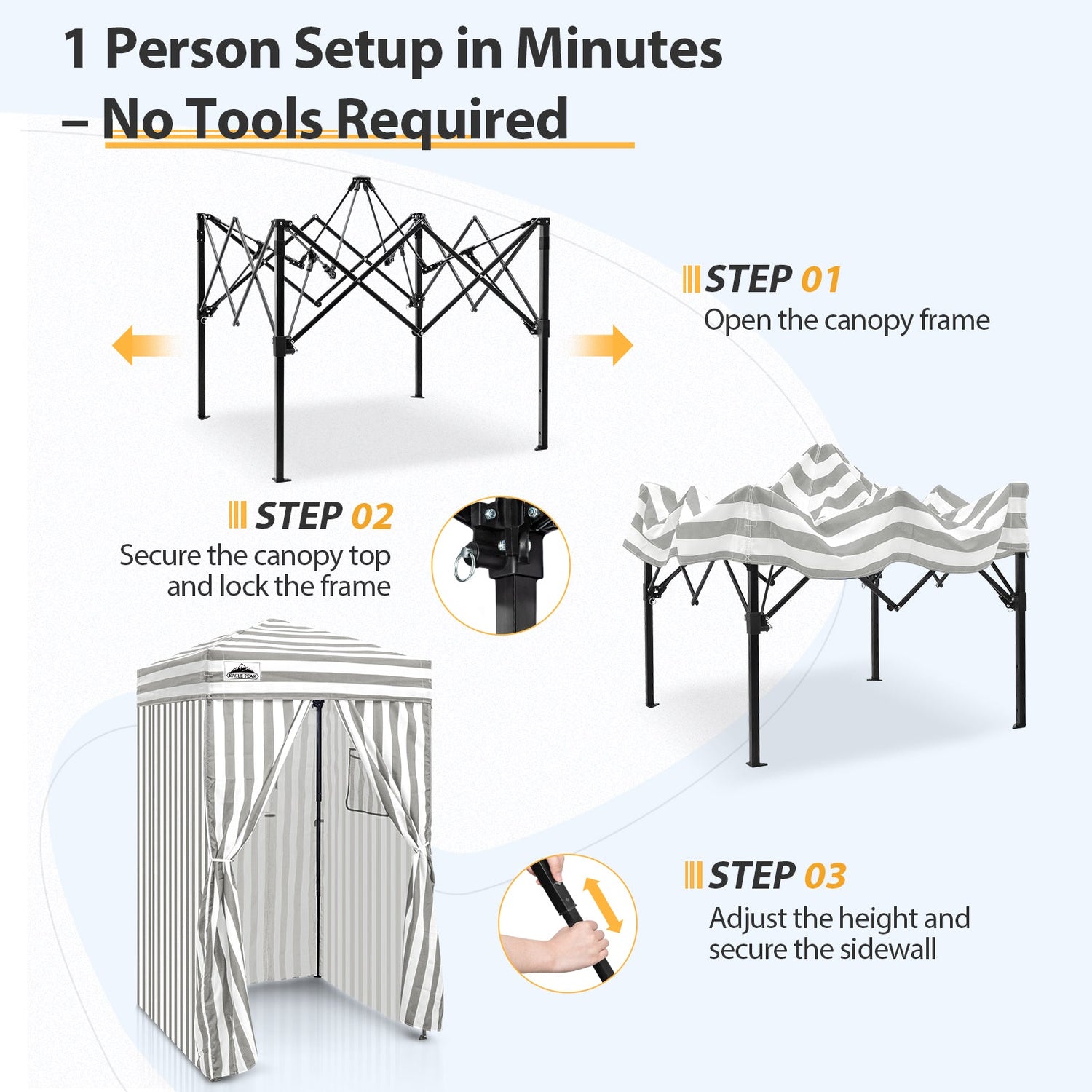 1 Person Setup in Minutes – No Tools Required

STEP 01
Open the canopy frame

STEP 02
Secure the canopy top and lock the frame

EAGLE PEAK

STEP 03
Adjust the height and secure the sidewall