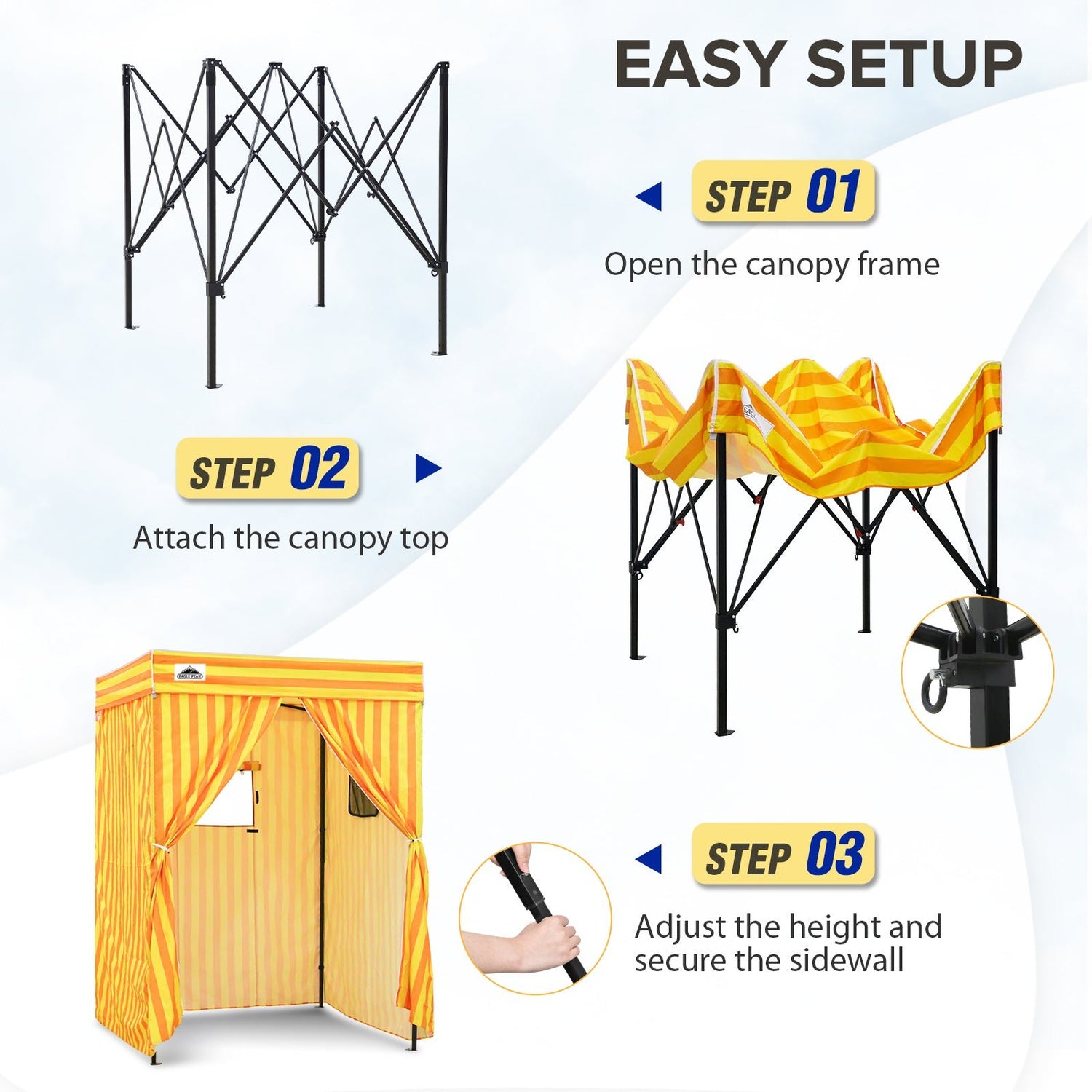 EASY SETUP

STEP 01
Open the canopy frame

STEP 02
Attach the canopy top

EAGLE PEAK

STEP 03
Adjust the height and secure the sidewall