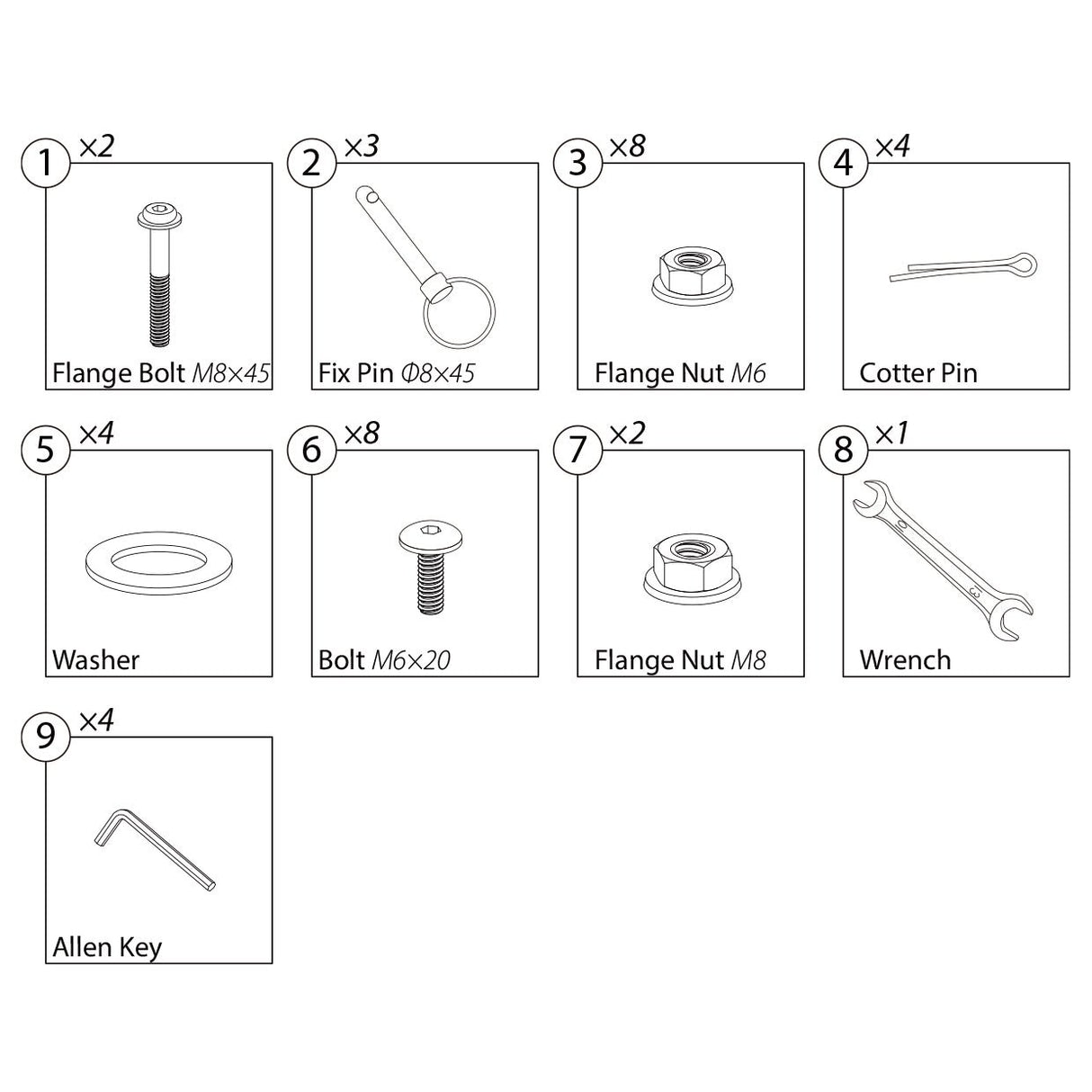 1 ×2
Flange Bolt M8×45

2 ×3
Fix Pin Φ8×45

3 ×8
Flange Nut M6

4 ×4
Cotter Pin

5 ×4
Washer

6 ×8
Bolt M6×20

7 ×2
Flange Nut M8

8 ×1
Wrench

9 ×4
Allen Key