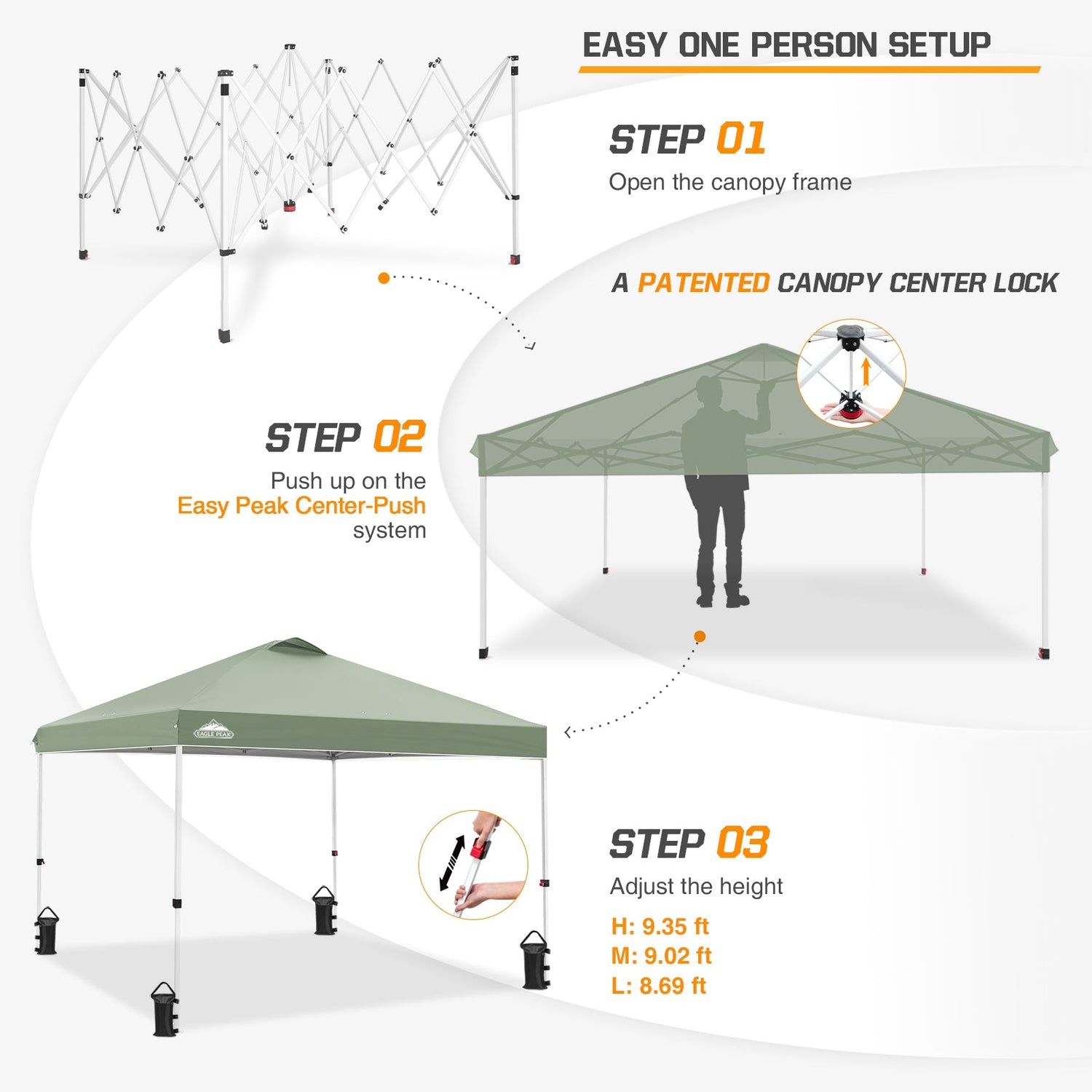 EASY ONE PERSON SETUP

STEP 01
Open the canopy frame

A PATENTED CANOPY CENTER LOCK

STEP 02
Push up on the Easy Peak Center-Push system

EAGLE PEAK

STEP 03
Adjust the height

H: 9.35 ft
M: 9.02 ft
L: 8.69 ft