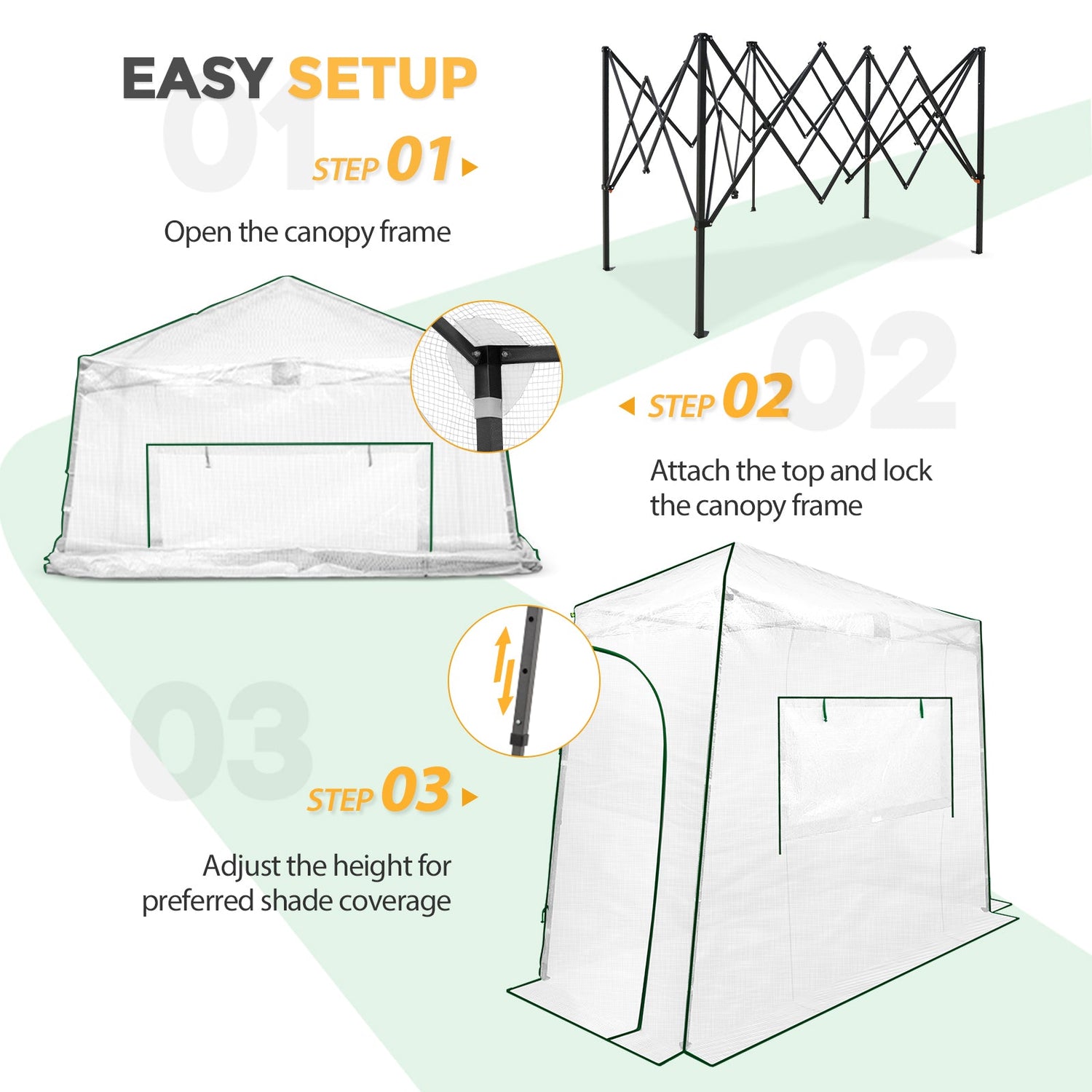 EASY SETUP

01

STEP 01

Open the canopy frame

02

STEP 02

Attach the top and lock the canopy frame

03

STEP 03

Adjust the height for preferred shade coverage