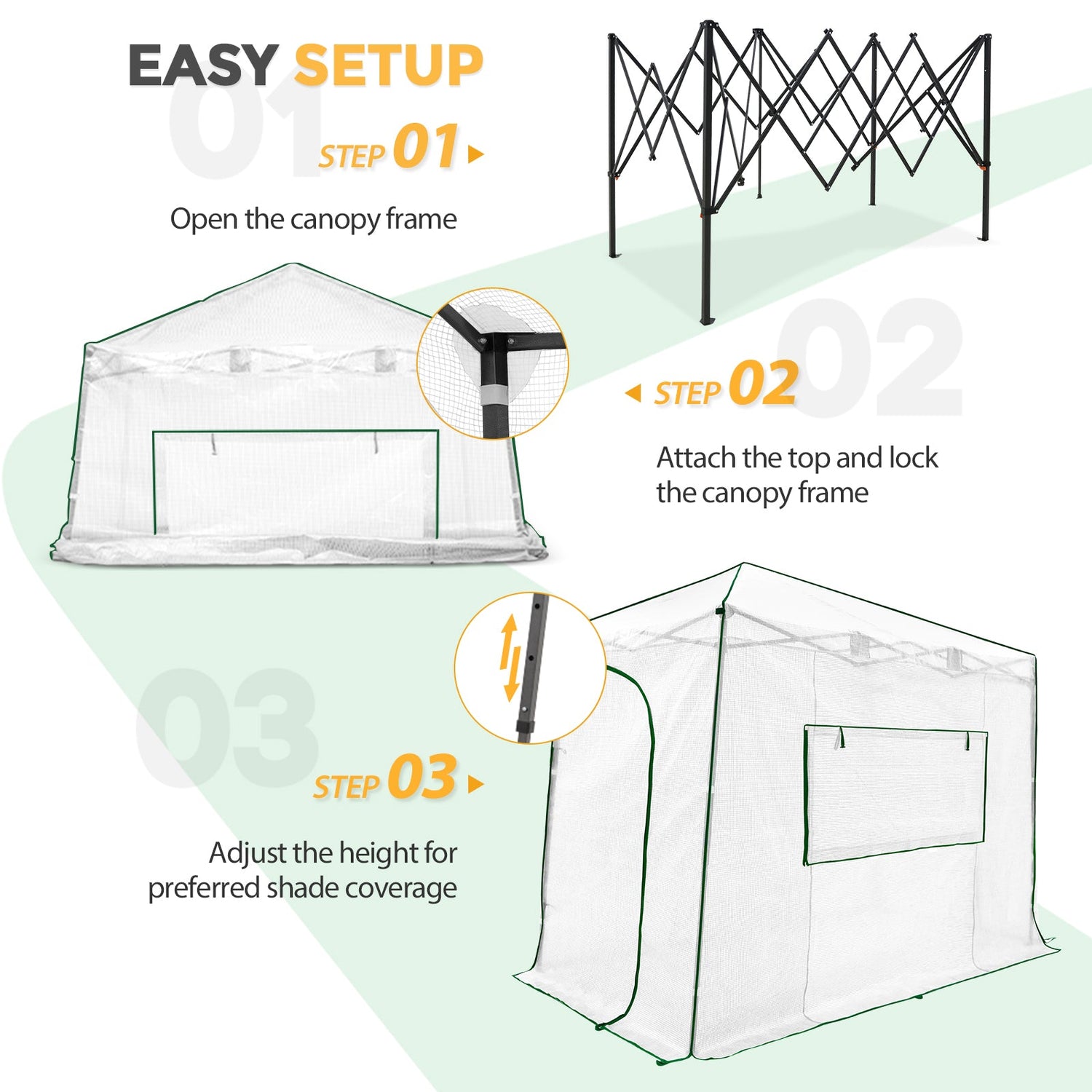 EASY SETUP

01

STEP 01

Open the canopy frame

02

STEP 02

Attach the top and lock the canopy frame

03

STEP 03

Adjust the height for preferred shade coverage