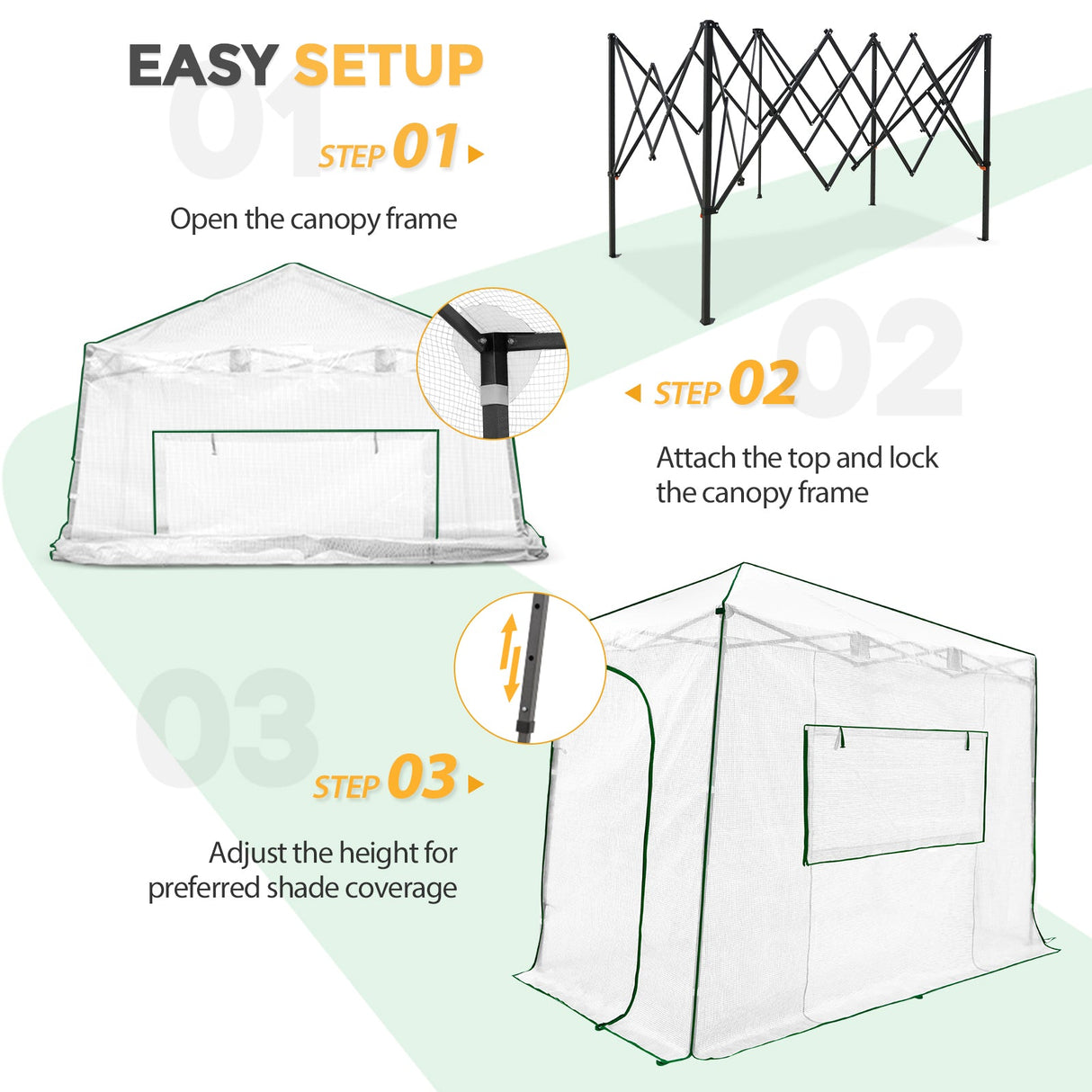 EASY SETUP

01

STEP 01

Open the canopy frame

02

STEP 02

Attach the top and lock the canopy frame

03

STEP 03

Adjust the height for preferred shade coverage