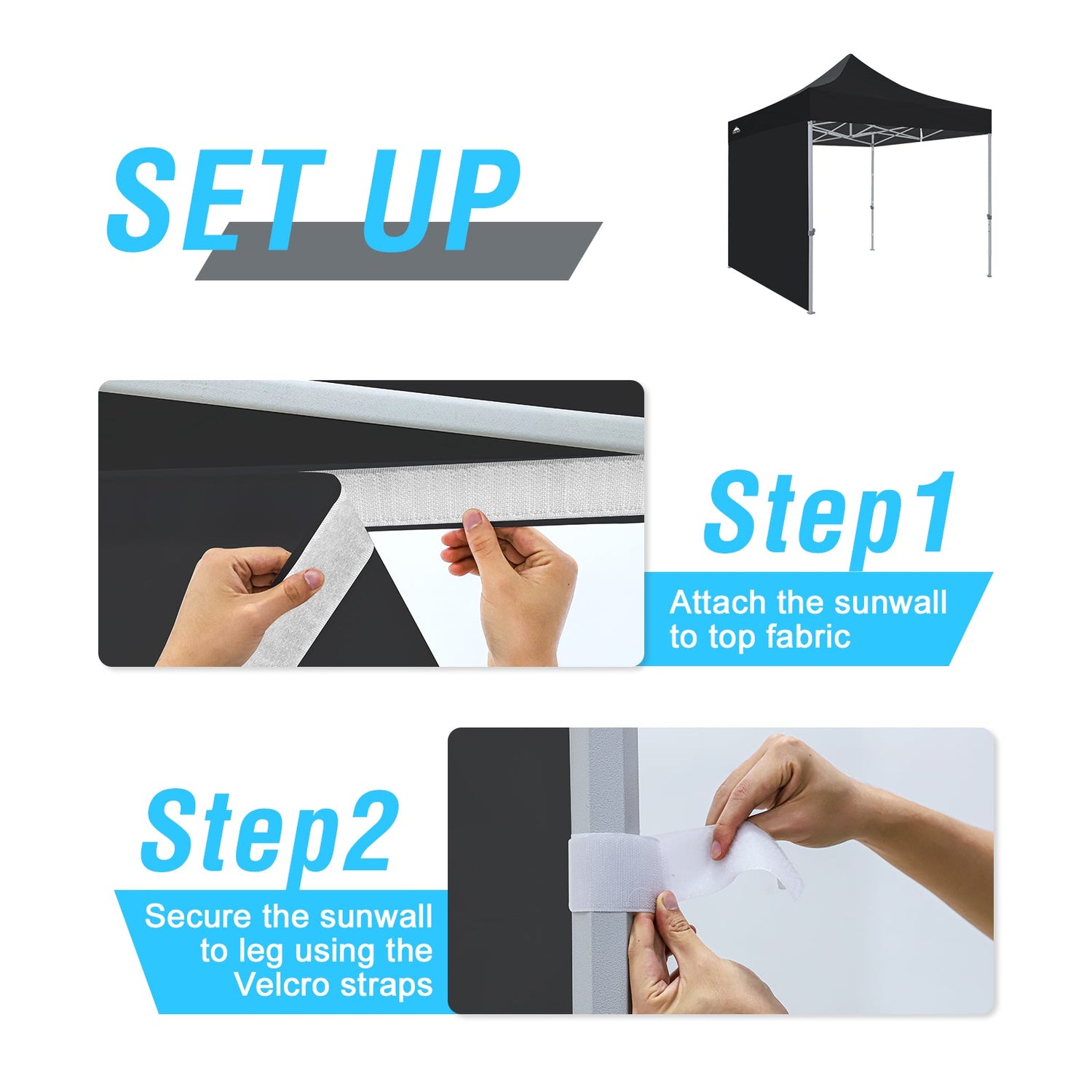 SET UP

Step1

Attach the sunwall to top fabric

Step2

Secure the sunwall to leg using the Velcro straps