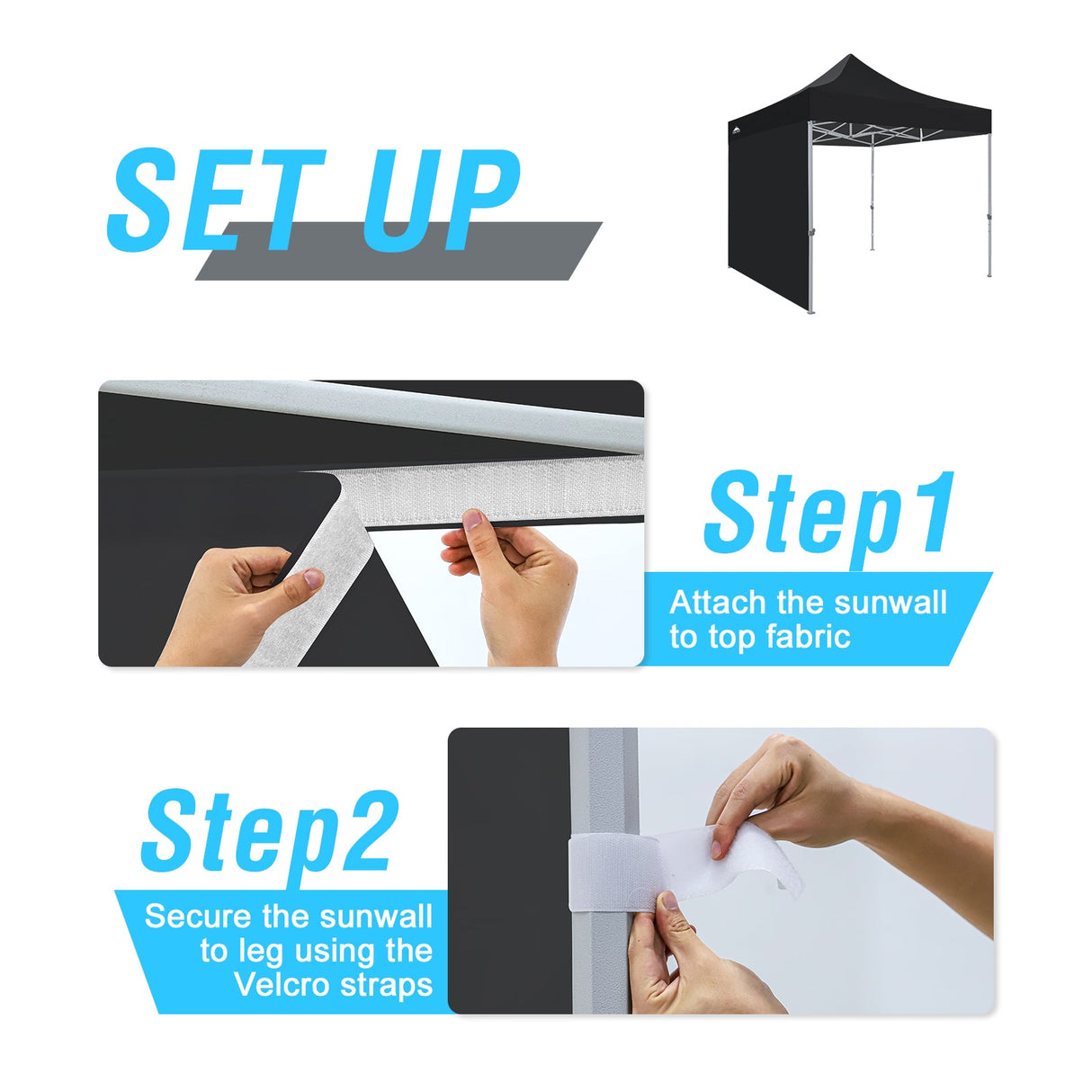 SET UP

Step1

Attach the sunwall to top fabric

Step2

Secure the sunwall to leg using the Velcro straps