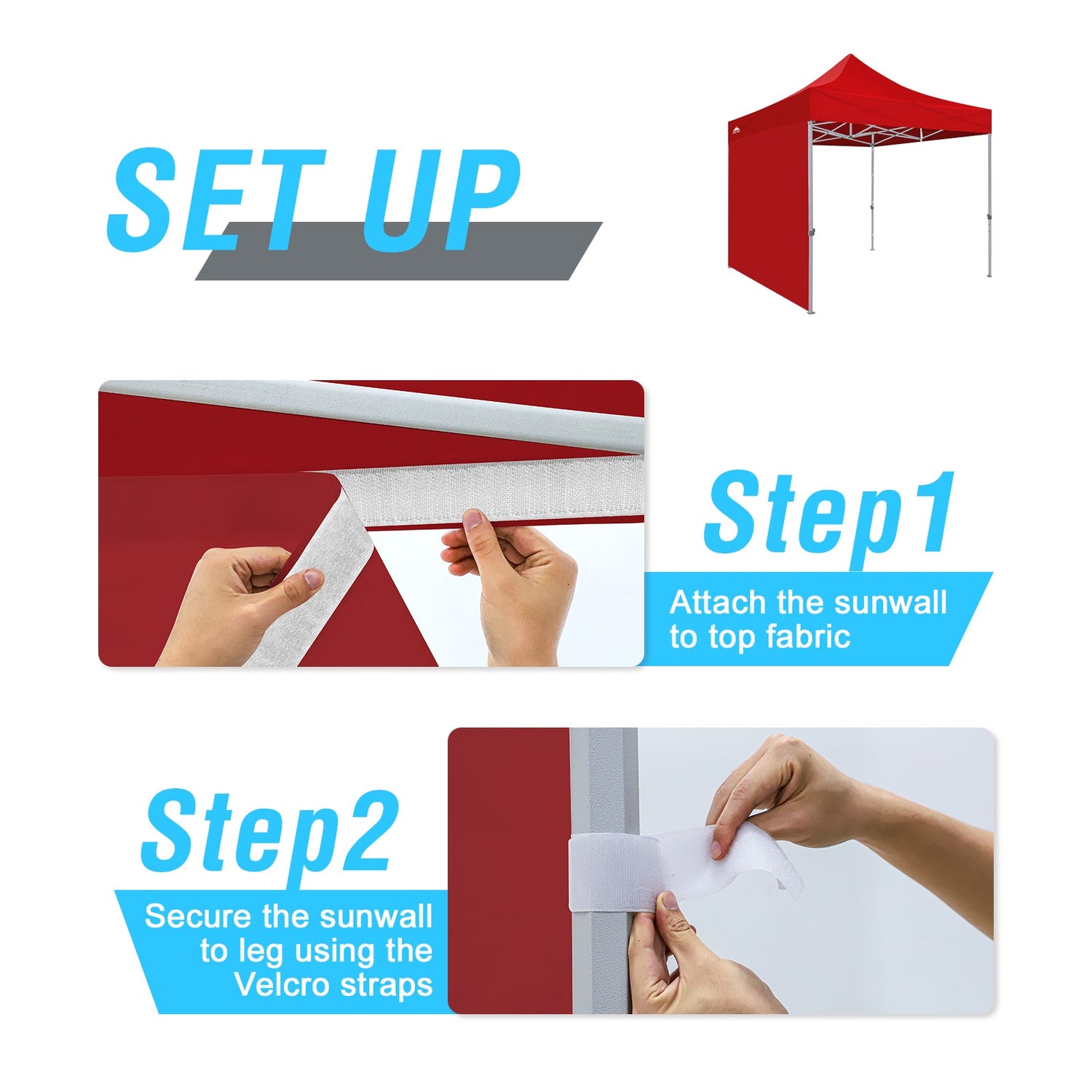 SET UP

Step1

Attach the sunwall to top fabric

Step2

Secure the sunwall to leg using the Velcro straps