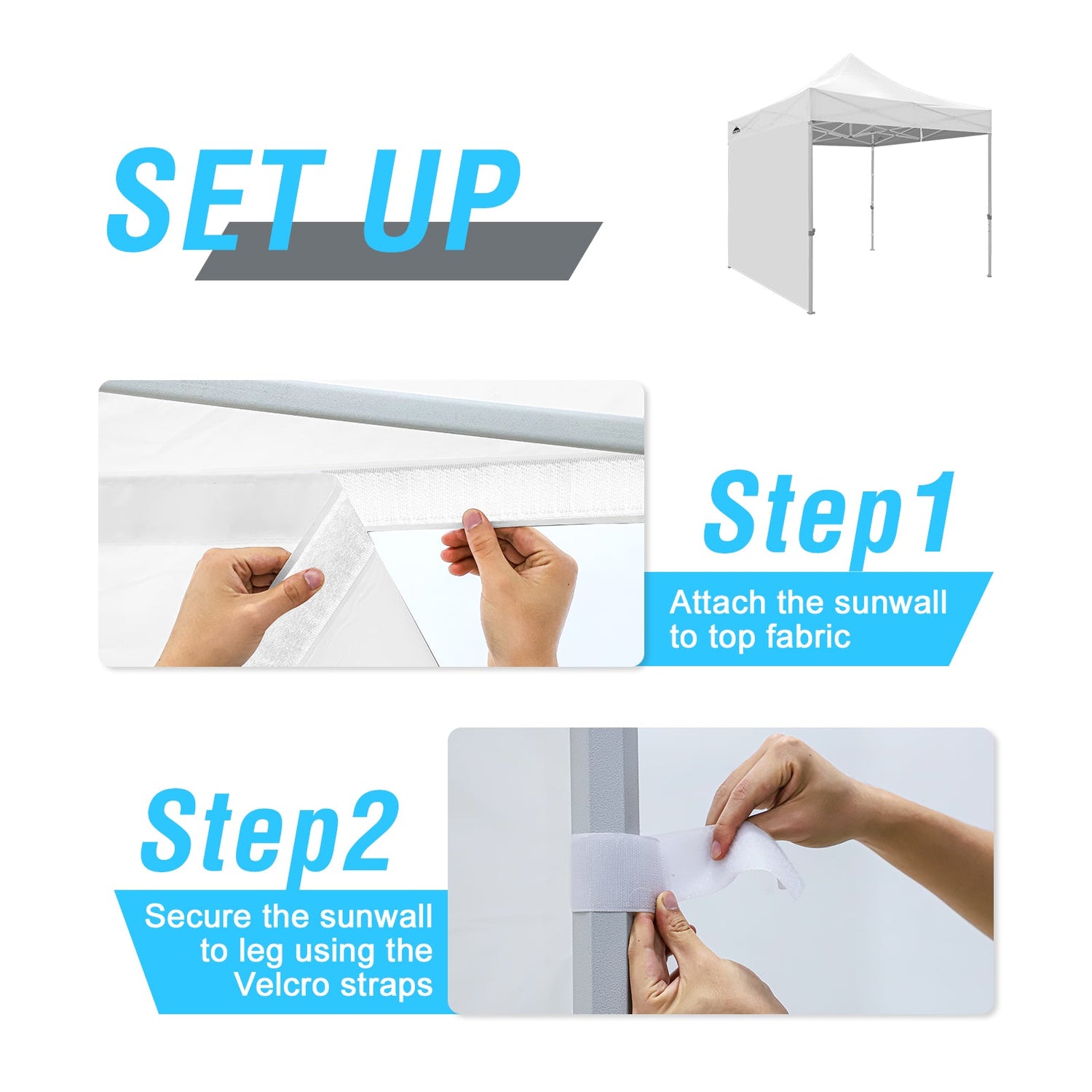 SET UP

Step1

Attach the sunwall to top fabric

Step2

Secure the sunwall to leg using the Velcro straps