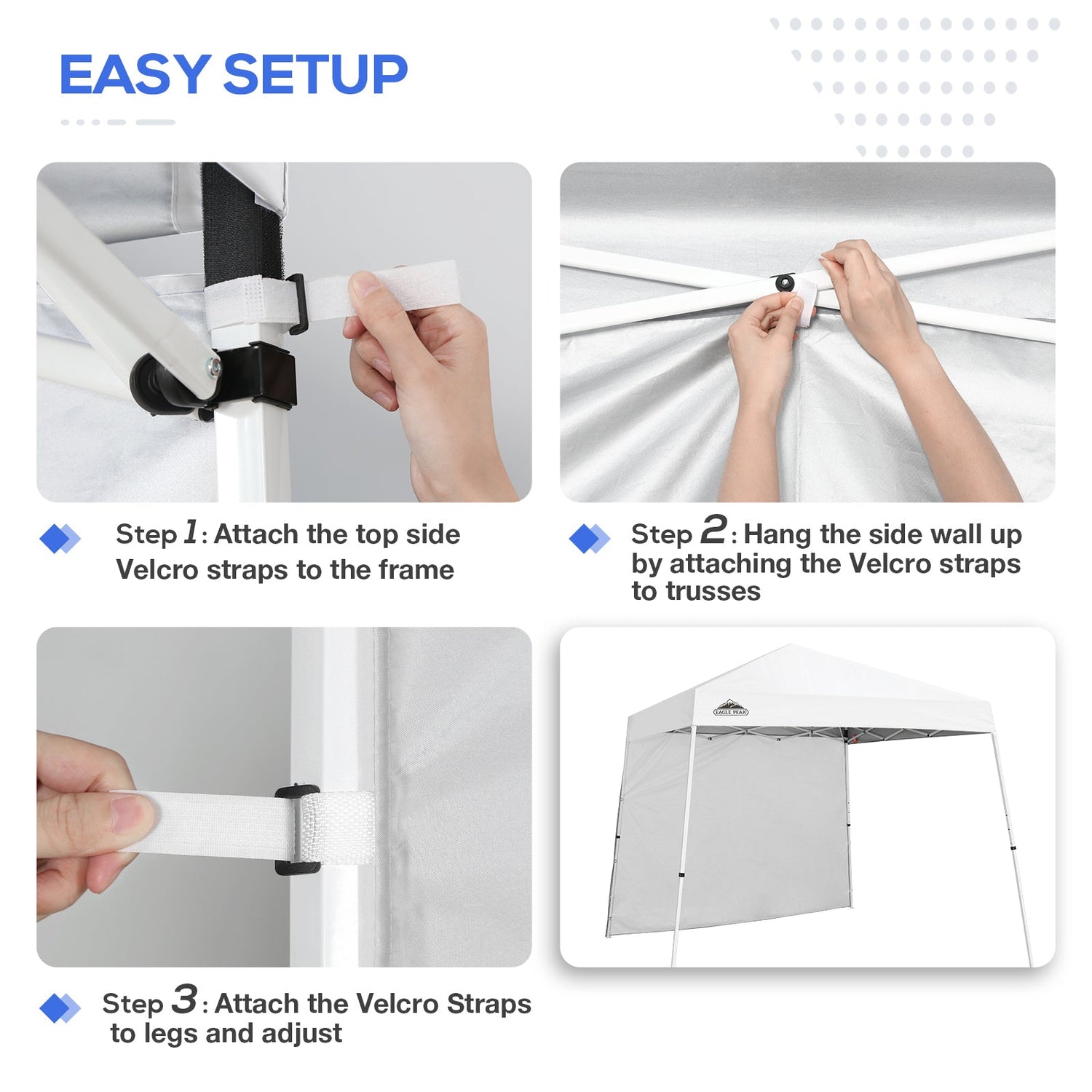 EASY SETUP

Step 1: Attach the top side Velcro straps to the frame

Step 2: Hang the side wall up by attaching the Velcro straps to trusses

EAGLE PEAK

Step 3: Attach the Velcro Straps to legs and adjust