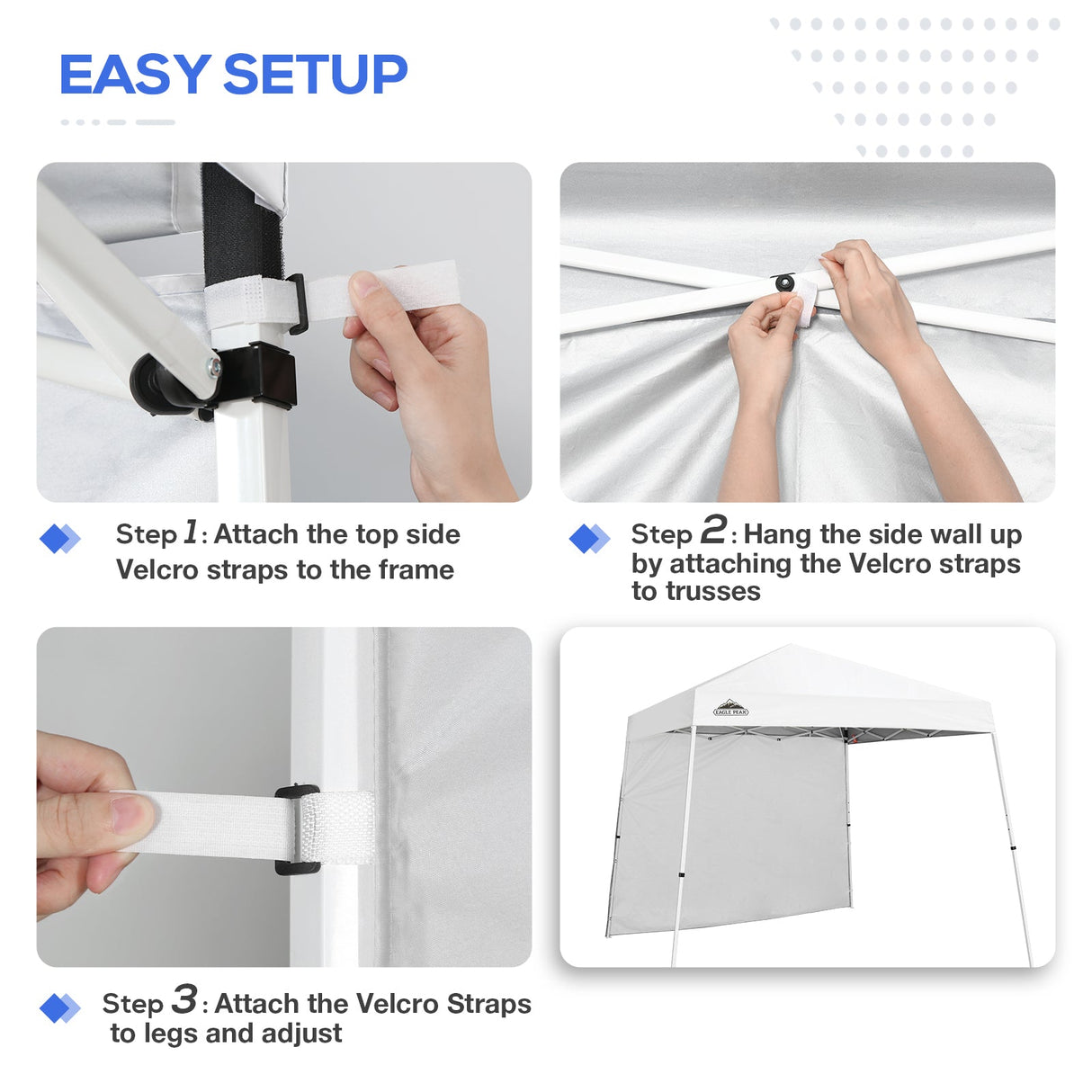 EASY SETUP

Step 1: Attach the top side Velcro straps to the frame

Step 2: Hang the side wall up by attaching the Velcro straps to trusses

EAGLE PEAK

Step 3: Attach the Velcro Straps to legs and adjust