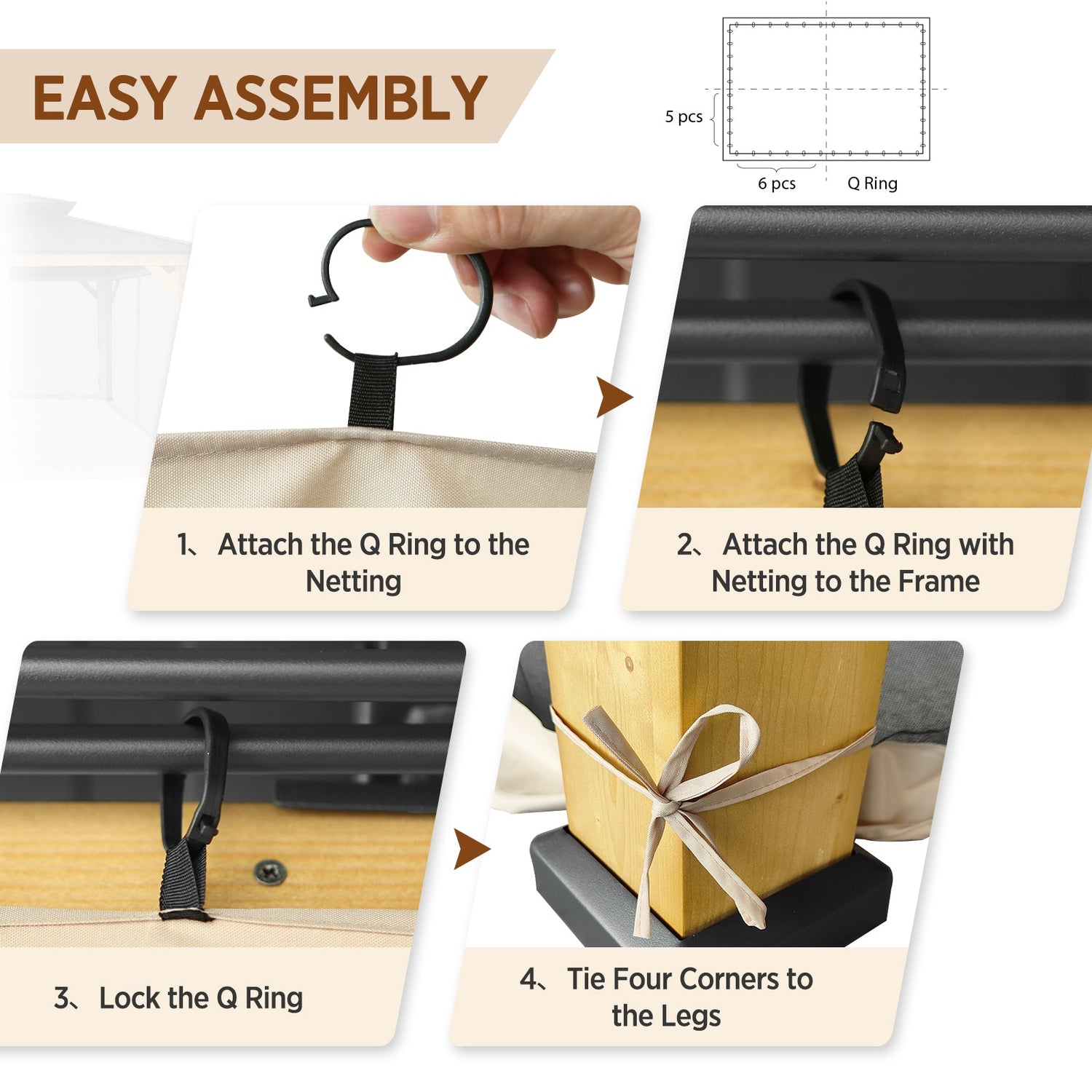 EASY ASSEMBLY

5 pcs

6 pcs

Q Ring

1、 Attach the Q Ring to the Netting

2、 Attach the Q Ring with Netting to the Frame

3、 Lock the Q Ring

4、 Tie Four Corners to the Legs