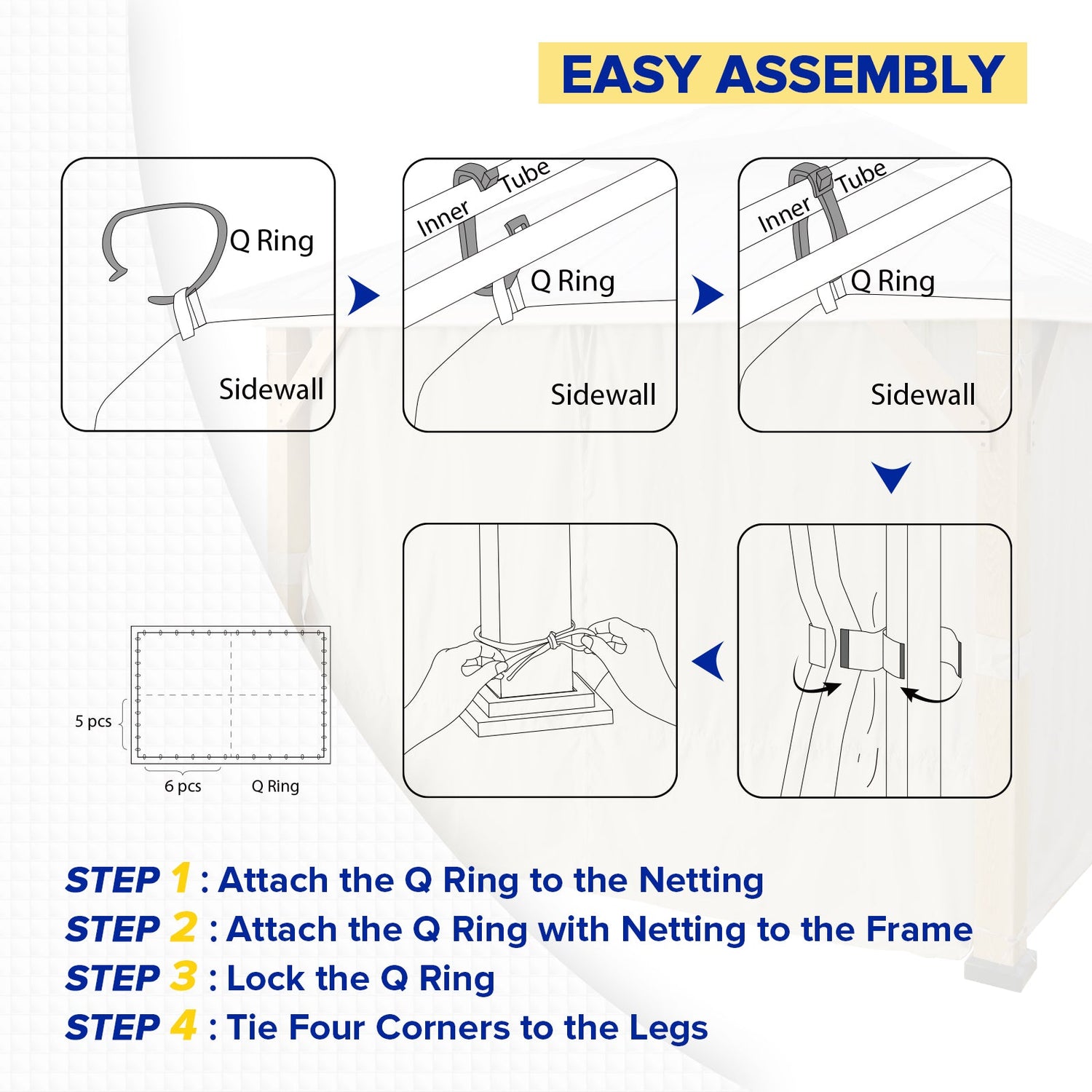 EASY ASSEMBLY

Q Ring
Sidewall

Inner Tube
Q Ring
Sidewall

Inner Tube
Q Ring
Sidewall

5 pcs
6 pcs
Q Ring

STEP 1 : Attach the Q Ring to the Netting
STEP 2 : Attach the Q Ring with Netting to the Frame
STEP 3 : Lock the Q Ring
STEP 4 : Tie Four Corners to the Legs