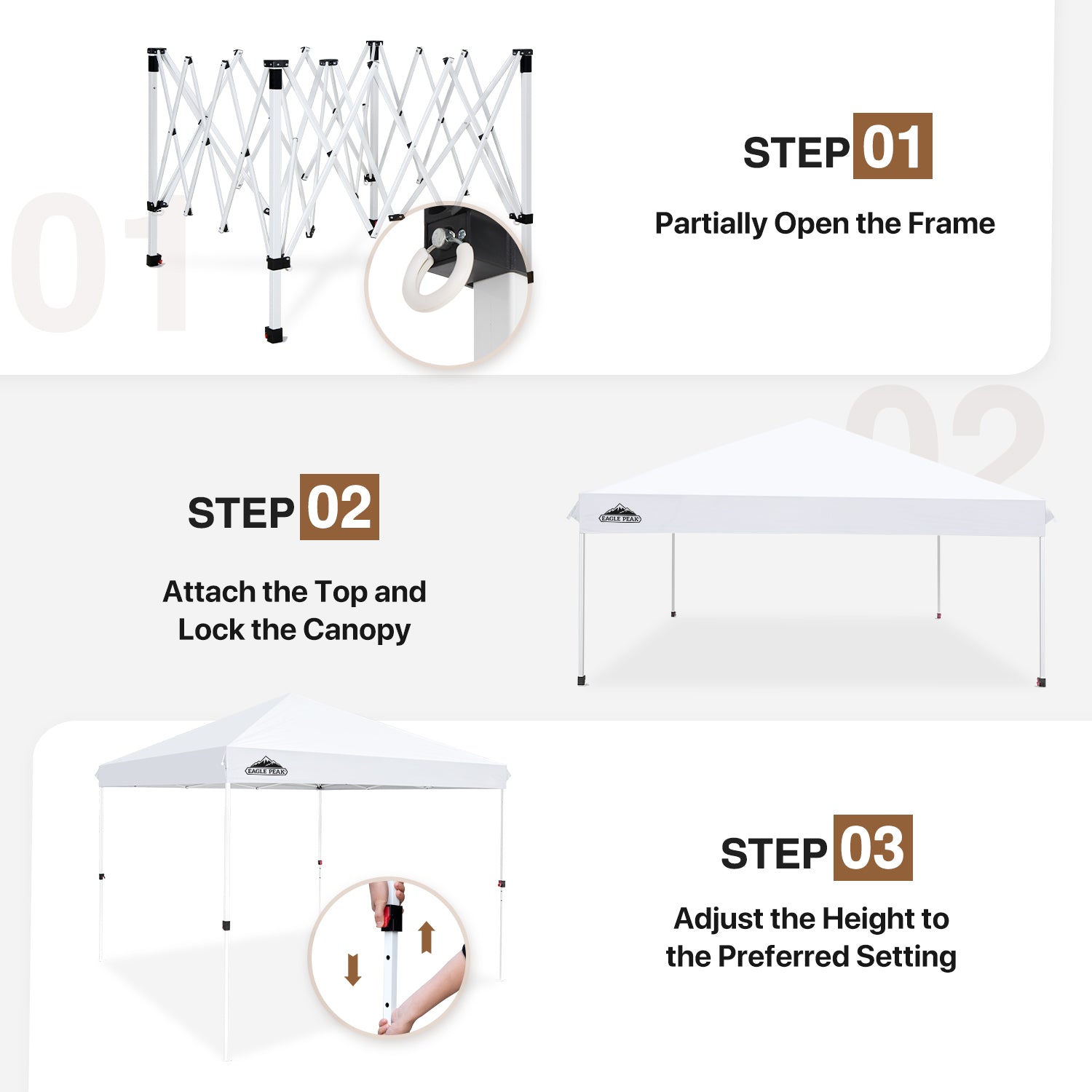 01

STEP 01

Partially Open the Frame

02

STEP 02

Attach the Top and Lock the Canopy

EAGLE PEAK

EAGLE PEAK

STEP 03

Adjust the Height to the Preferred Setting