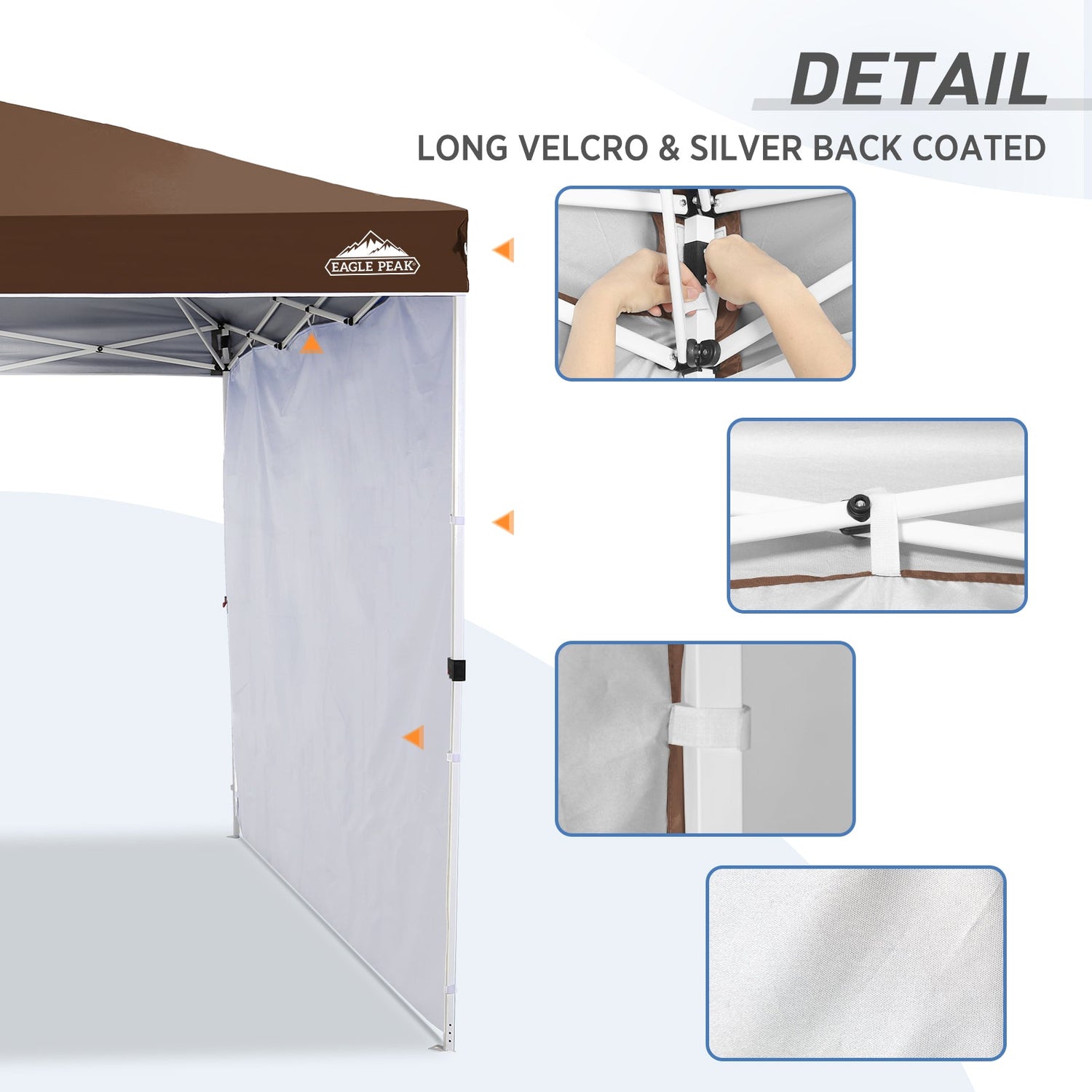 DETAIL

LONG VELCRO & SILVER BACK COATED

EAGLE PEAK