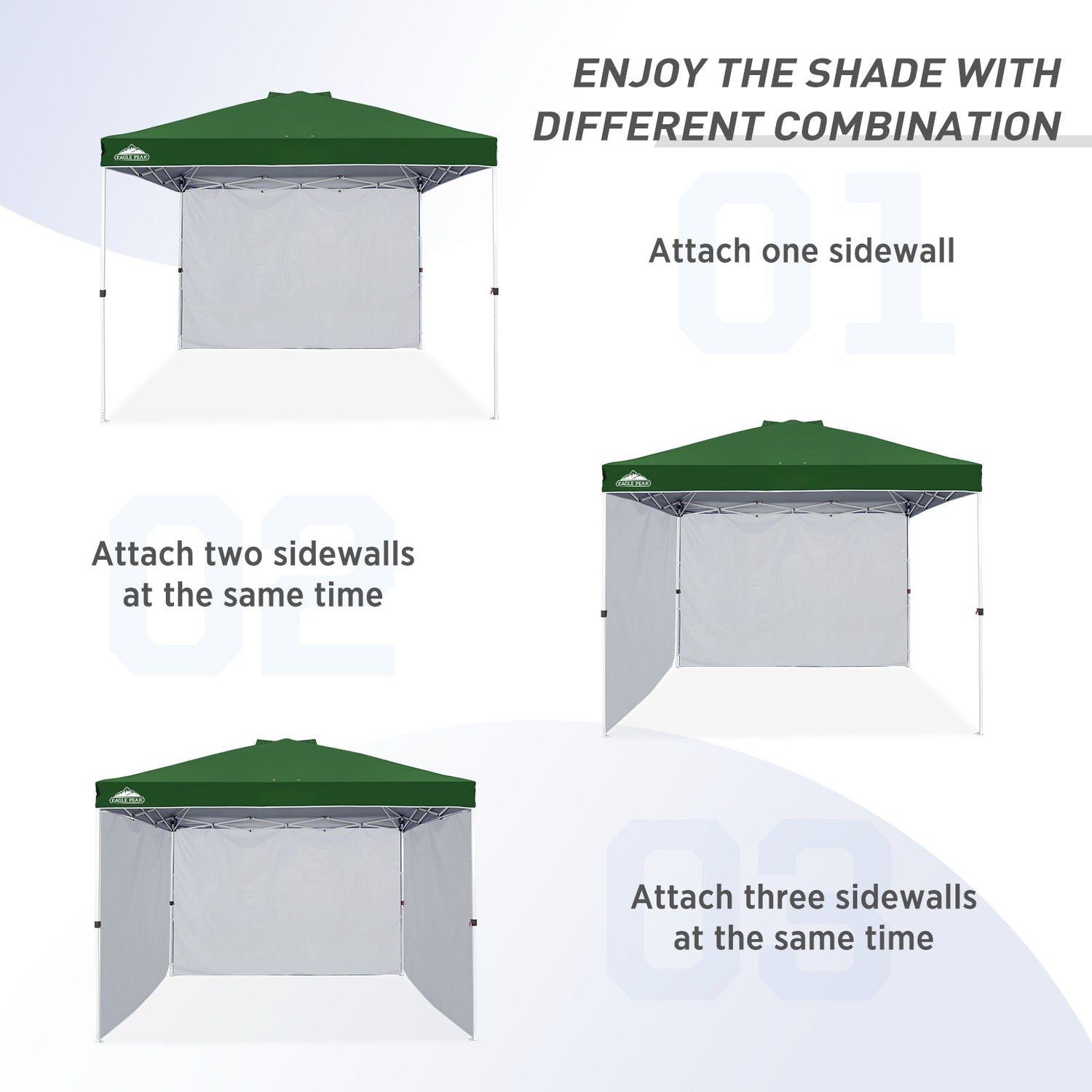 ENJOY THE SHADE WITH DIFFERENT COMBINATION

EAGLE PEAK

01

Attach one sidewall

02

Attach two sidewalls at the same time

EAGLE PEAK

EAGLE PEAK

03

Attach three sidewalls at the same time