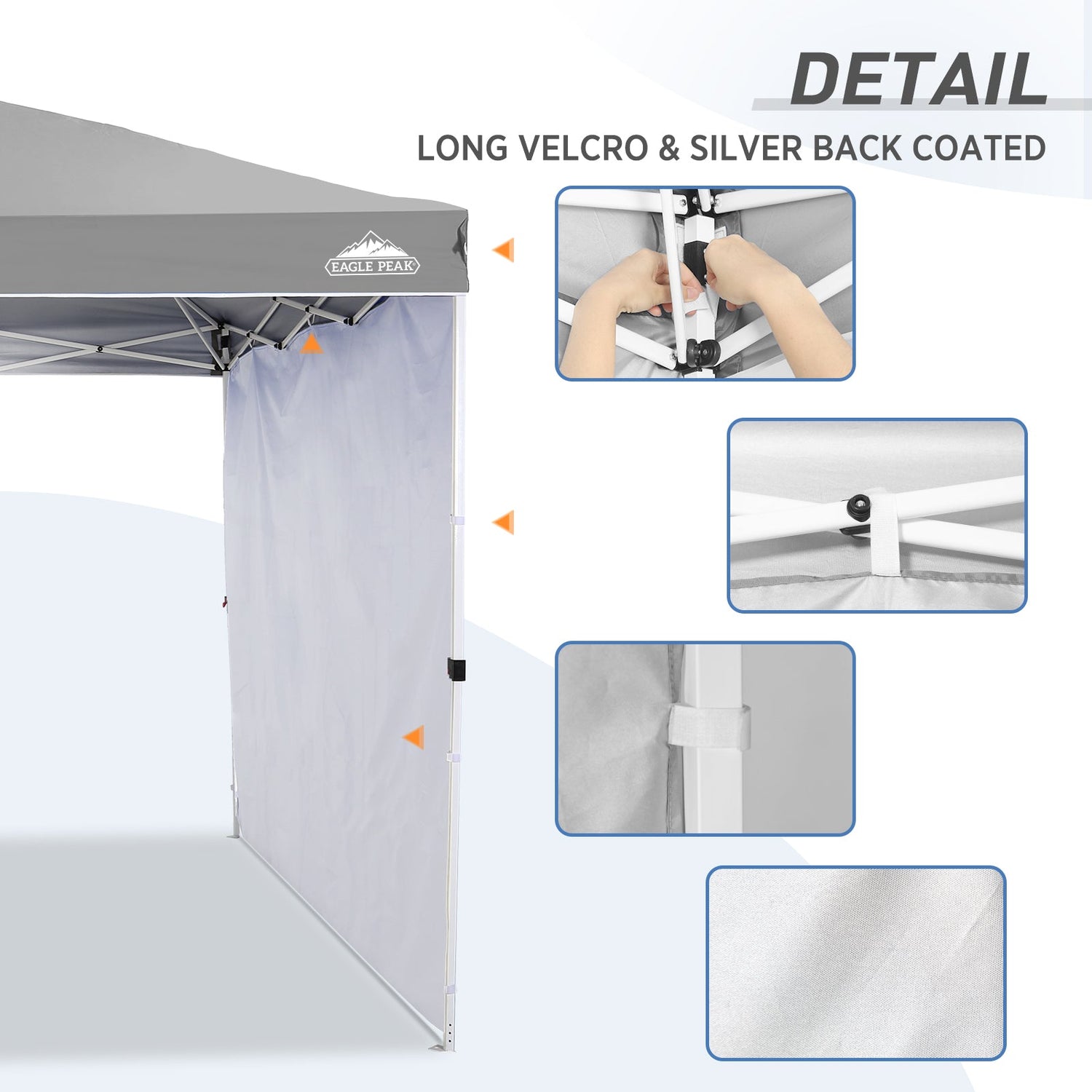 DETAIL

LONG VELCRO & SILVER BACK COATED

EAGLE PEAK