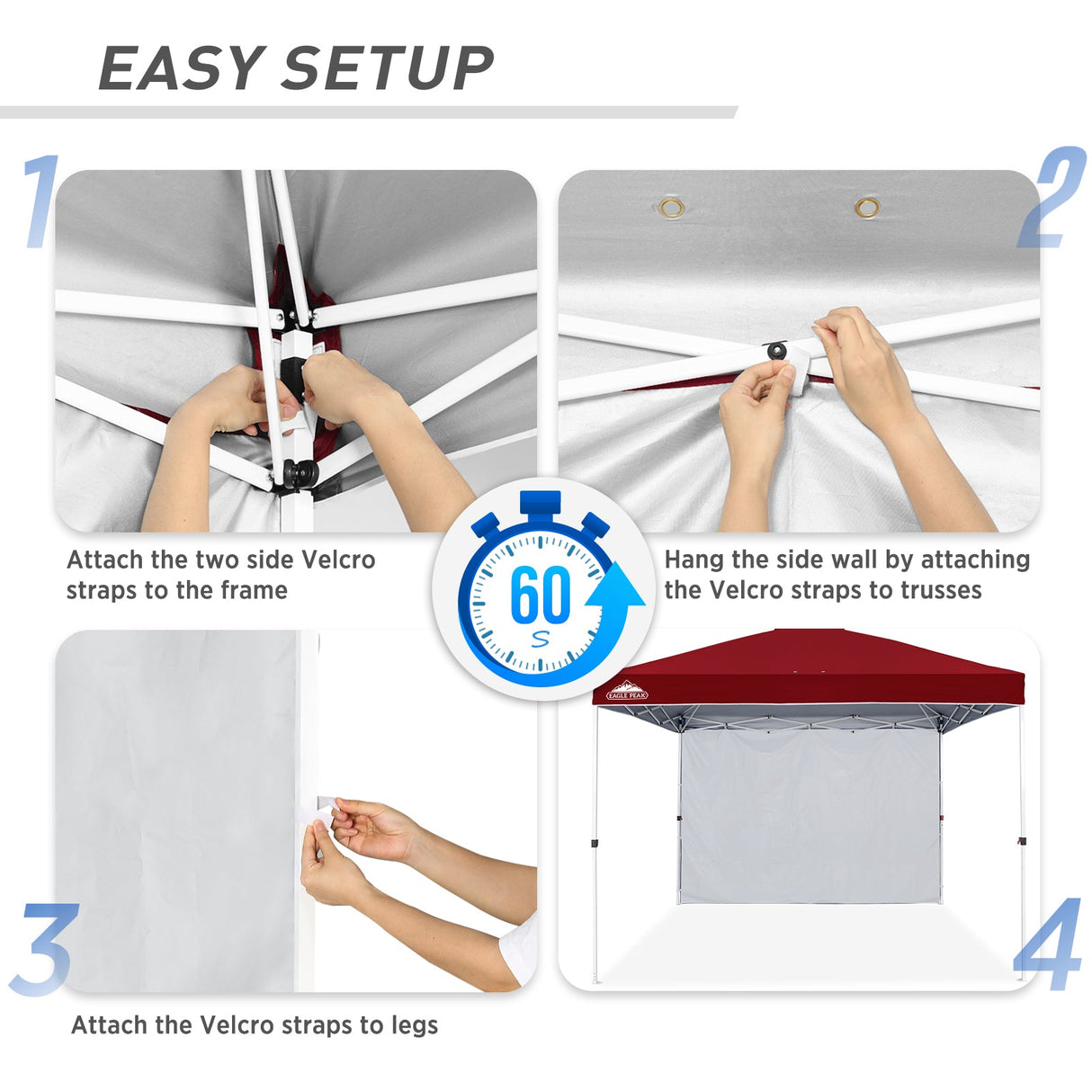 EASY SETUP

1

2

Attach the two side Velcro straps to the frame

60
S

Hang the side wall by attaching the Velcro straps to trusses

EAGLE PEAK

3

4

Attach the Velcro straps to legs