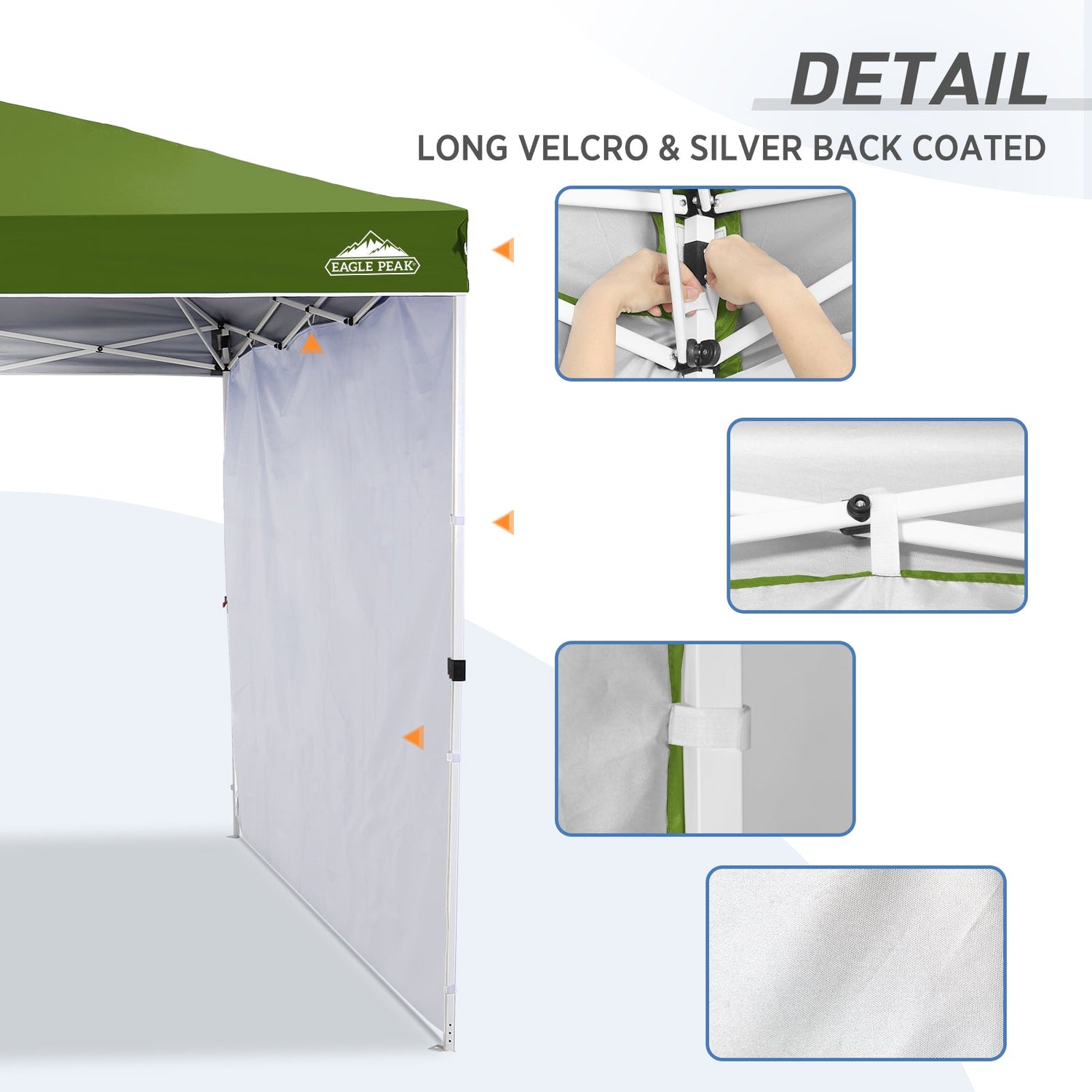 DETAIL

LONG VELCRO & SILVER BACK COATED

EAGLE PEAK