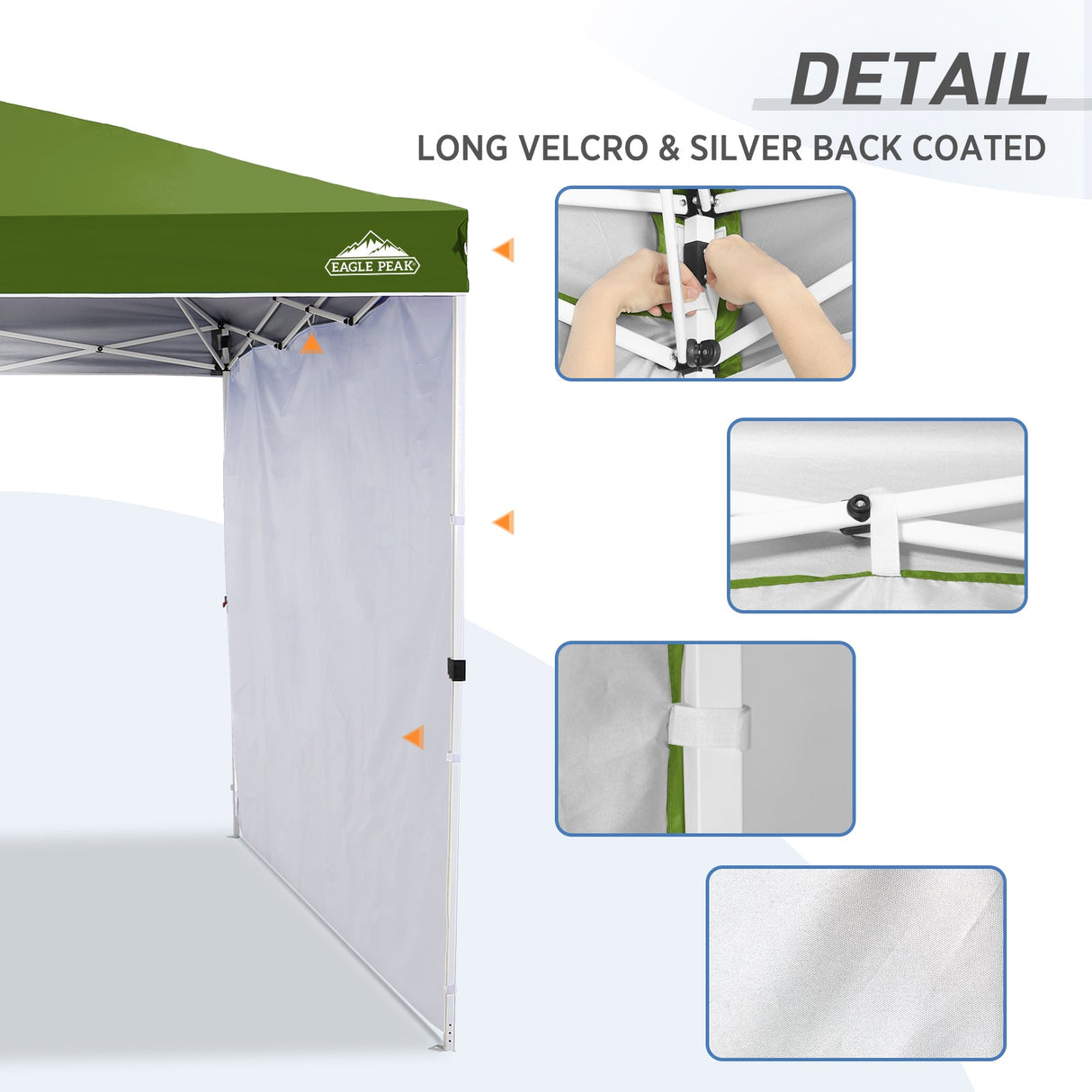 DETAIL
LONG VELCRO & SILVER BACK COATED

EAGLE PEAK