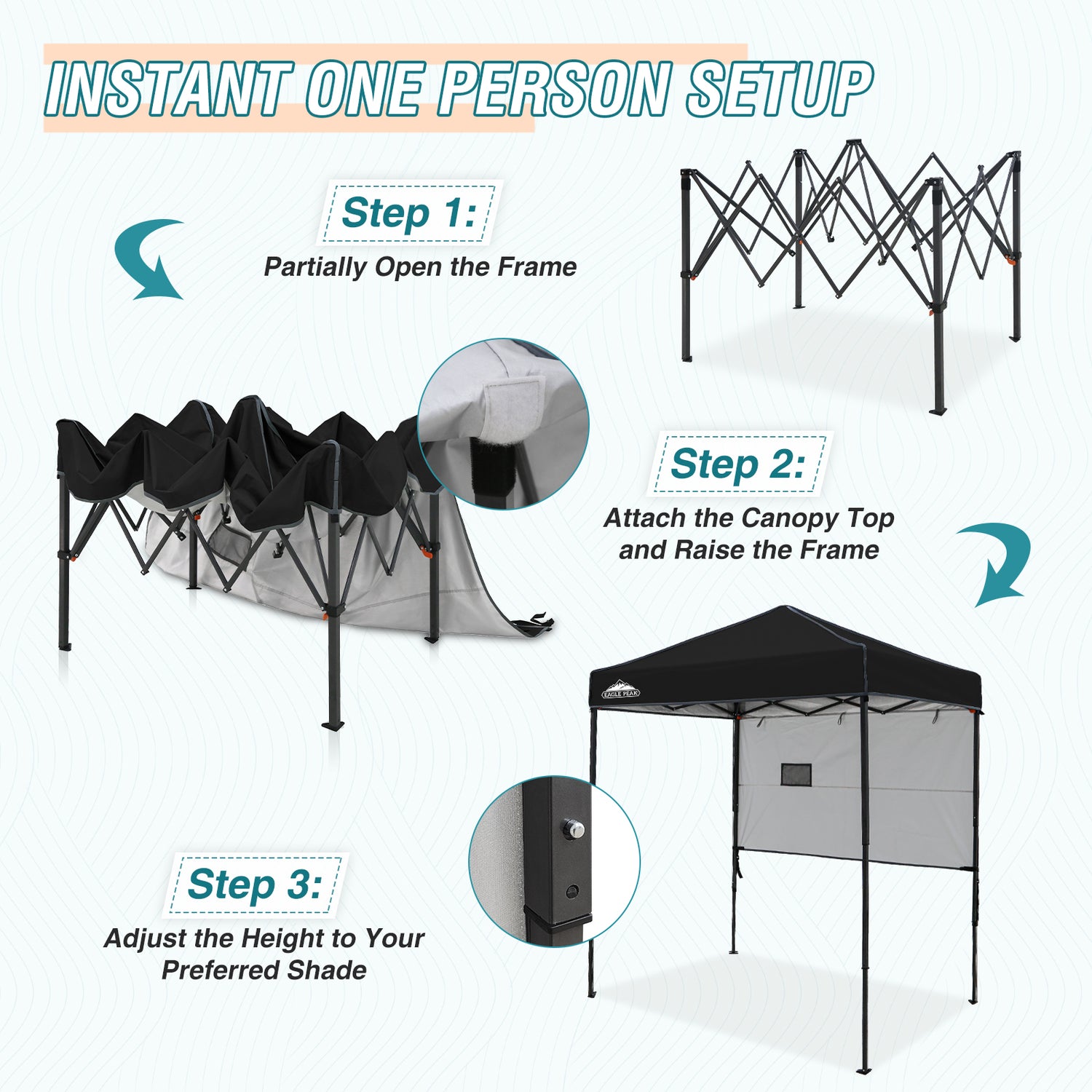 INSTANT ONE PERSON SETUP

Step 1:
Partially Open the Frame

Step 2:
Attach the Canopy Top and Raise the Frame

EAGLE PEAK

Step 3:
Adjust the Height to Your Preferred Shade